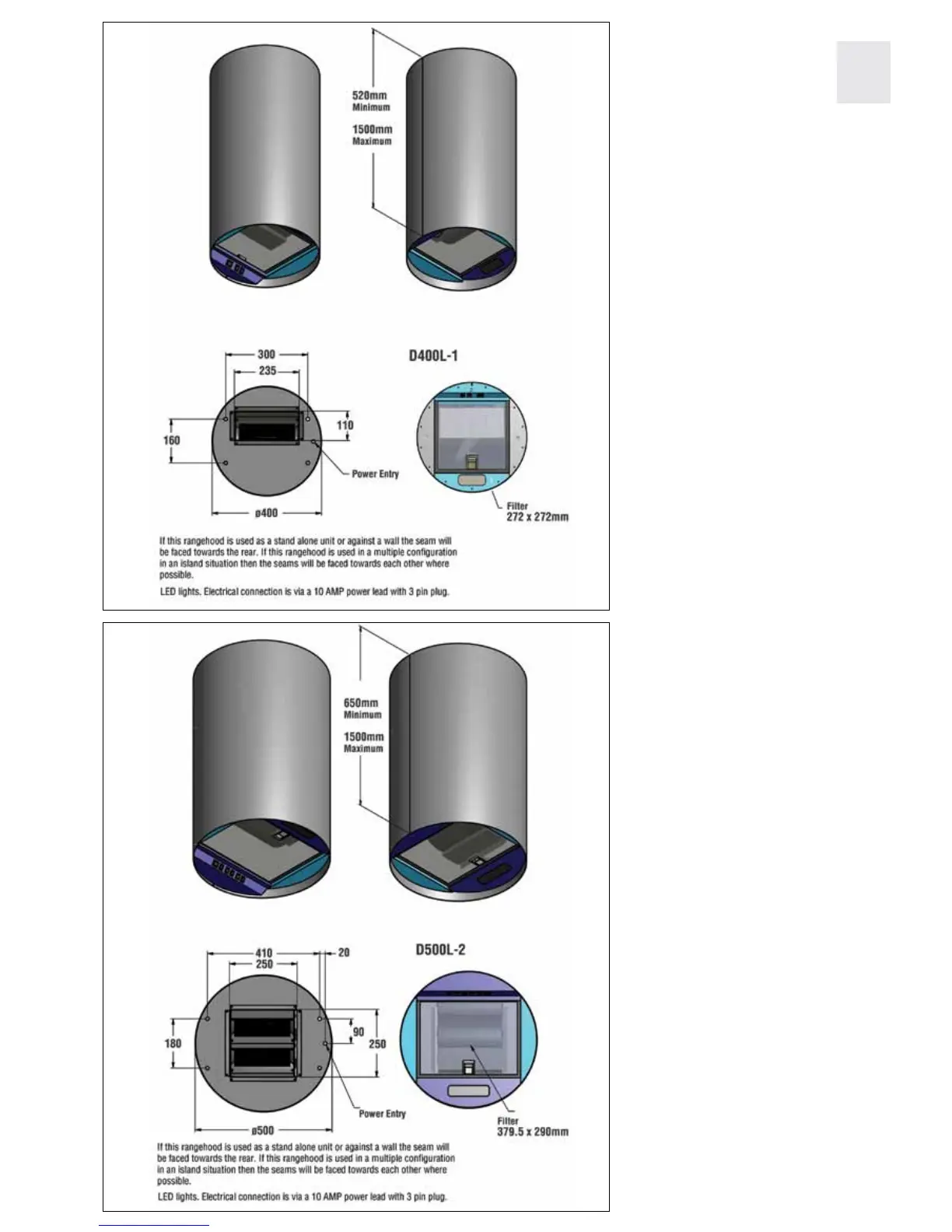 520mm
Minimum

1500mm
Maximum

300
235

D400L-1

160

110

Power Entry

ø400

Filter
272 x 272mm

If this rangehood is used as a stand alone unit or against a wall the seam will be faced towards the rear. If this rangehood is used in a multiple configuration in an island situation then the seams will be faced towards each other where possible.

LED lights. Electrical connection is via a 10 AMP power lead with 3 pin plug.

650mm
Minimum

1500mm
Maximum

410
250
20

D500L-2

180

90

250

Power Entry

ø500

Filter
379.5 x 290mm

If this rangehood is used as a stand alone unit or against a wall the seam will be faced towards the rear. If this rangehood is used in a multiple configuration in an island situation then the seams will be faced towards each other where possible.

LED lights. Electrical connection is via a 10 AMP power lead with 3 pin plug.