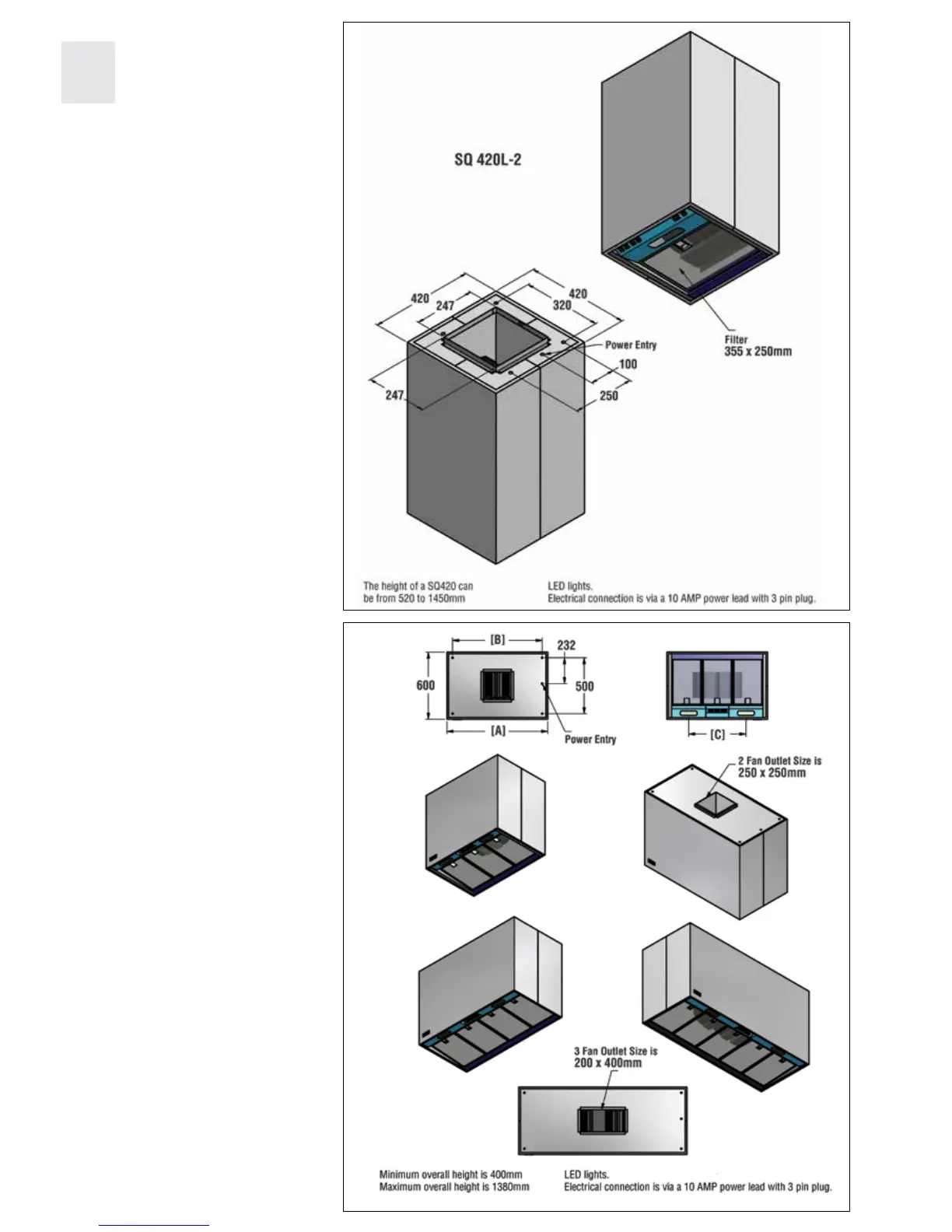 SQ 420L-2

420
247
420
320
Power Entry
100
247
250
Filter
355 x 250mm

The height of a SQ420 can be from 520 to 1450mm

LED lights.
Electrical connection is via a 10 AMP power lead with 3 pin plug.

[B]
232
600
500
[A]
Power Entry
[C]
2 Fan Outlet Size is
250 x 250mm

3 Fan Outlet Size is
200 x 400mm

Minimum overall height is 400mm
Maximum overall height is 1380mm

LED lights.
Electrical connection is via a 10 AMP power lead with 3 pin plug.