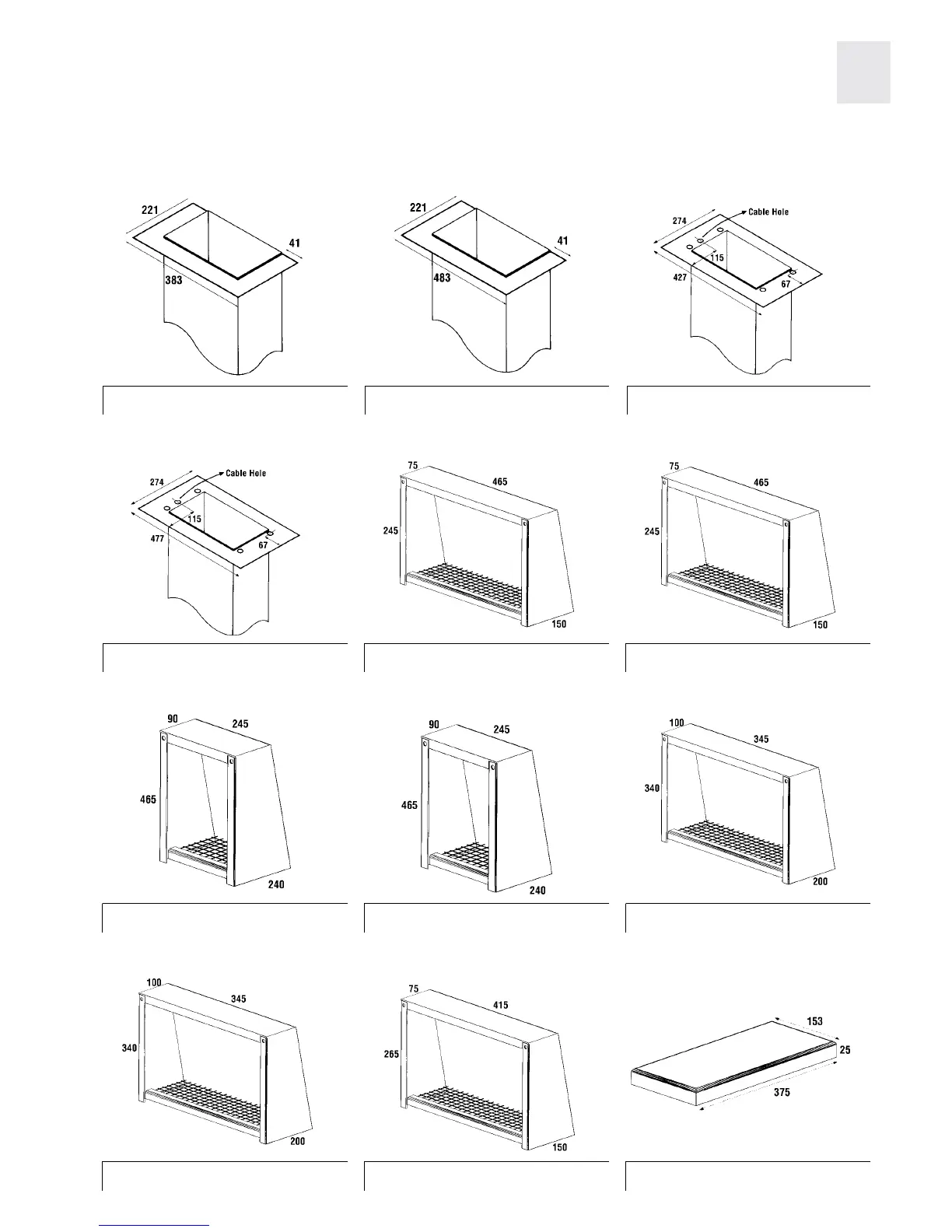 221
41
383

221
41
483

274
Cable Hole
115
427
67

274
Cable Hole
115
477
67

75
465
245
150

75
465
245
150

90
245
465
240

90
245
465
240

100
345
340
200

100
345
340
200

75
415
265
150

153
25
375