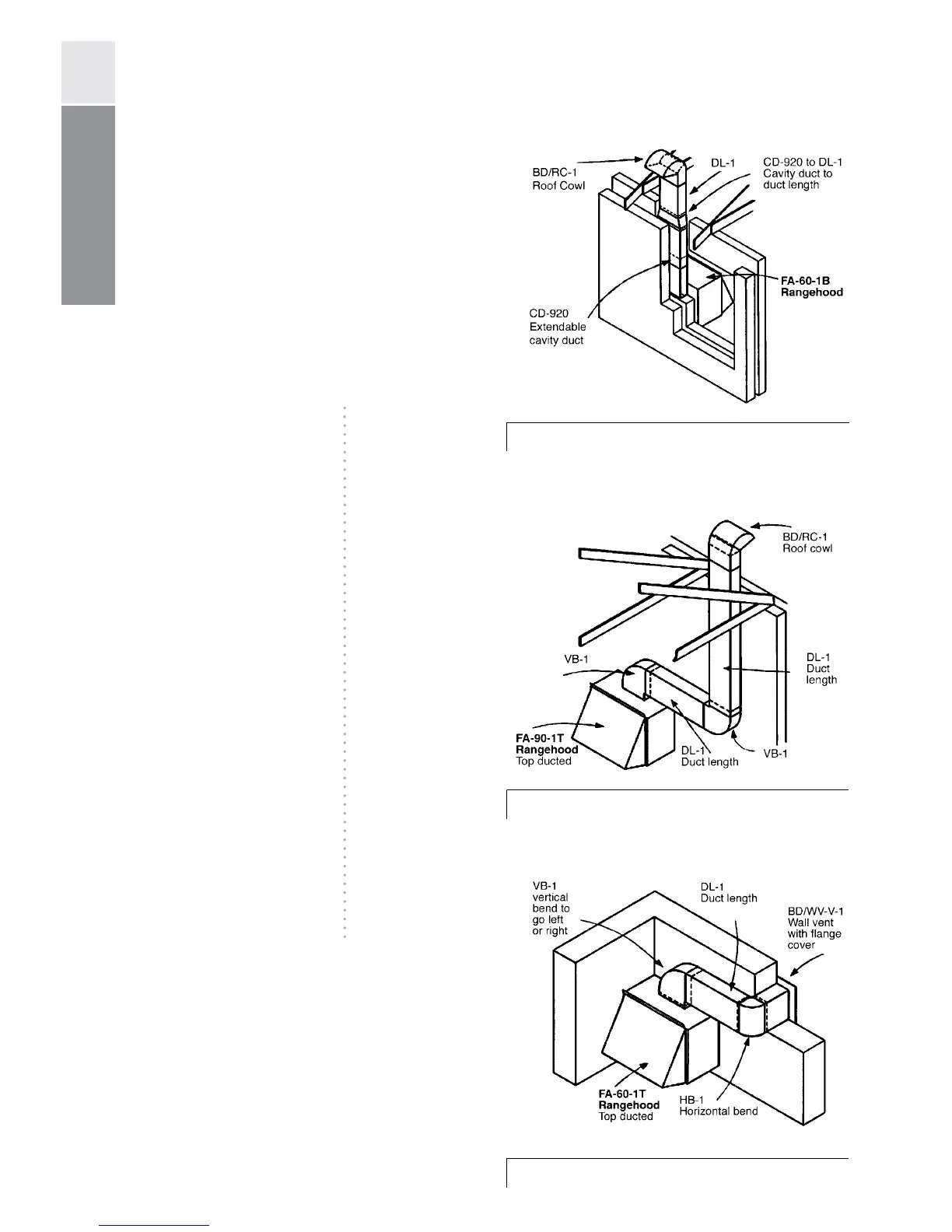 BD/RC-1
Roof Cowl

DL-1

CD-920 to DL-1
Cavity duct to
duct length

FA-60-1B
Rangehood

CD-920
Extendable
cavity duct

BD/RC-1
Roof cowl

VB-1

DL-1
Duct
length

FA-90-1T
Rangehood
Top ducted

DL-1
Duct length

VB-1

VB-1
vertical
bend to
go left
or right

DL-1
Duct length

BD/WV-V-1
Wall vent
with flange
cover

FA-60-1T
Rangehood
Top ducted

HB-1
Horizontal bend