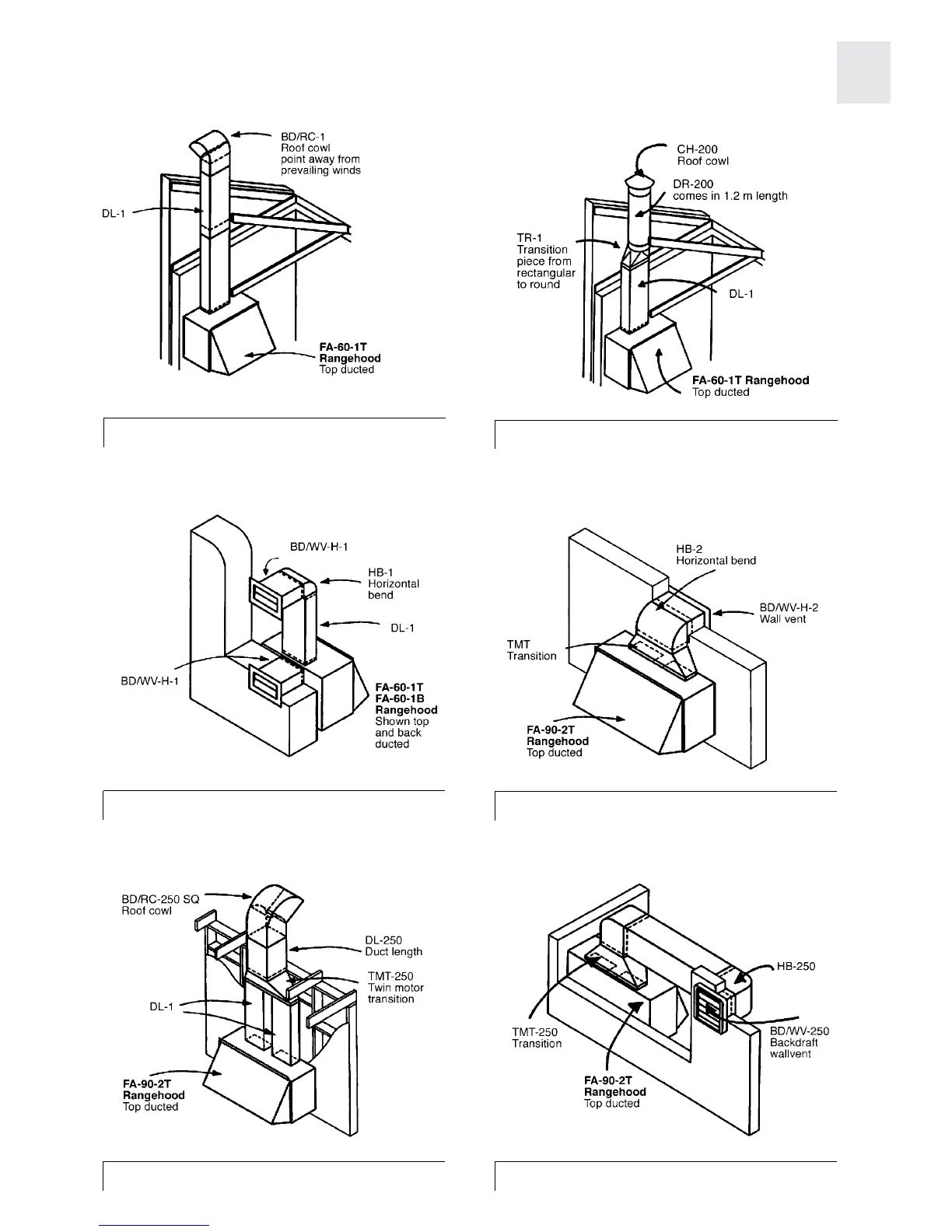 BD/RC-1
Roof cowl
point away from
prevailing winds

DL-1

FA-60-1T
Rangehood
Top ducted

CH-200
Roof cowl

DR-200
comes in 1.2 m length

TR-1
Transition
piece from
rectangular
to round

DL-1

FA-60-1T Rangehood
Top ducted

BD/WV-H-1

HB-1
Horizontal
bend

DL-1

BD/WV-H-1

FA-60-1T
FA-60-1B
Rangehood
Shown top
and back
ducted

HB-2
Horizontal bend

BD/WV-H-2
Wall vent

TMT
Transition

FA-90-2T
Rangehood
Top ducted

BD/RC-250 SQ
Roof cowl

DL-250
Duct length

TMT-250
Twin motor
transition

DL-1

FA-90-2T
Rangehood
Top ducted

HB-250

TMT-250
Transition

BD/WV-250
Backdraft
wallvent

FA-90-2T
Rangehood
Top ducted