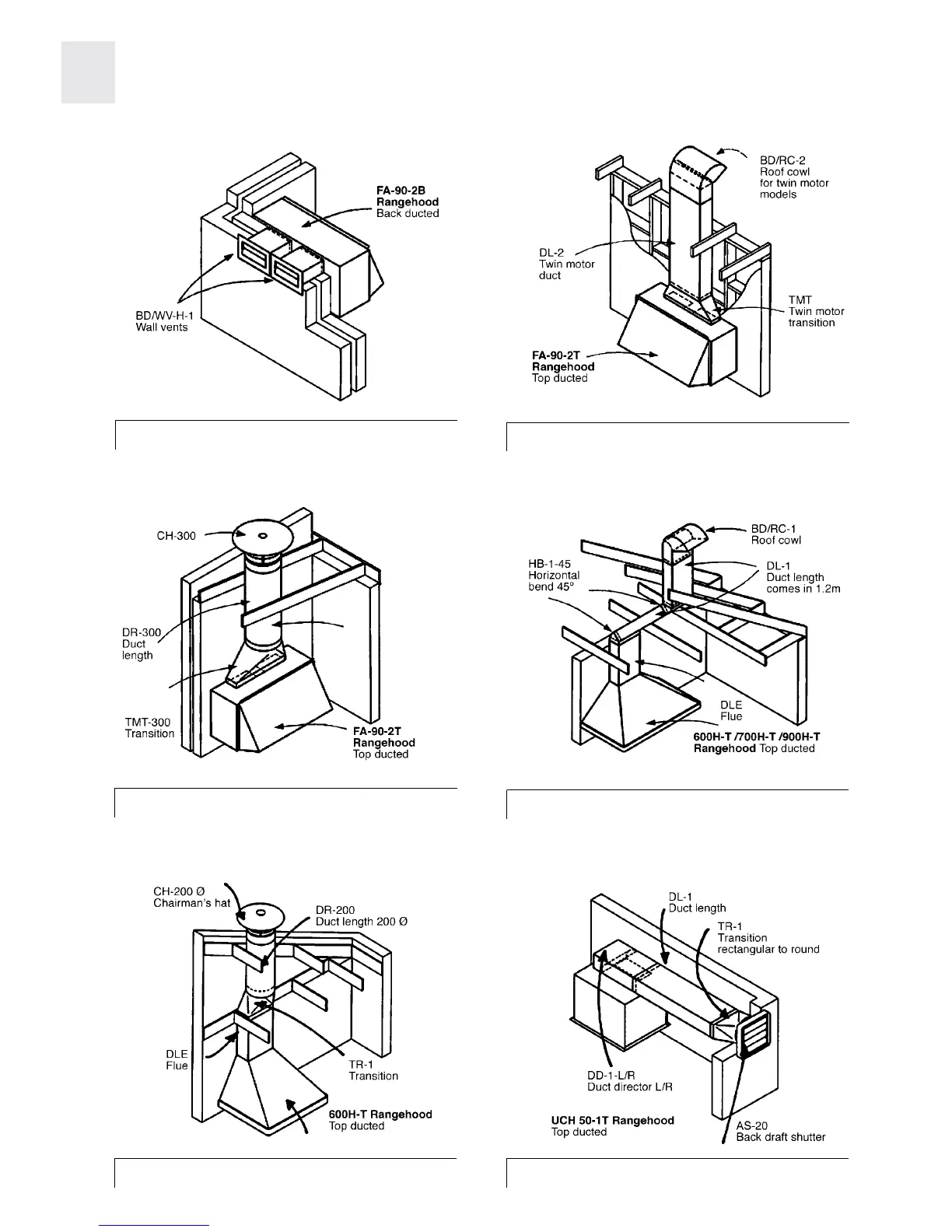 FA-90-2B
Rangehood
Back ducted

BD/WV-H-1
Wall vents

BD/RC-2
Roof cowl
for twin motor
models

DL-2
Twin motor
duct

TMT
Twin motor
transition

FA-90-2T
Rangehood
Top ducted

CH-300

DR-300
Duct
length

TMT-300
Transition

FA-90-2T
Rangehood
Top ducted

BD/RC-1
Roof cowl

HB-1-45
Horizontal
bend 45°

DL-1
Duct length
comes in 1.2m

DLE
Flue

600H-T /700H-T /900H-T
Rangehood Top ducted

CH-200 Ø
Chairman's hat

DR-200
Duct length 200 Ø

DLE
Flue

TR-1
Transition

600H-T Rangehood
Top ducted

DL-1
Duct length

TR-1
Transition
rectangular to round

DD-1-L/R
Duct director L/R

UCH 50-1T Rangehood
Top ducted

AS-20
Back draft shutter