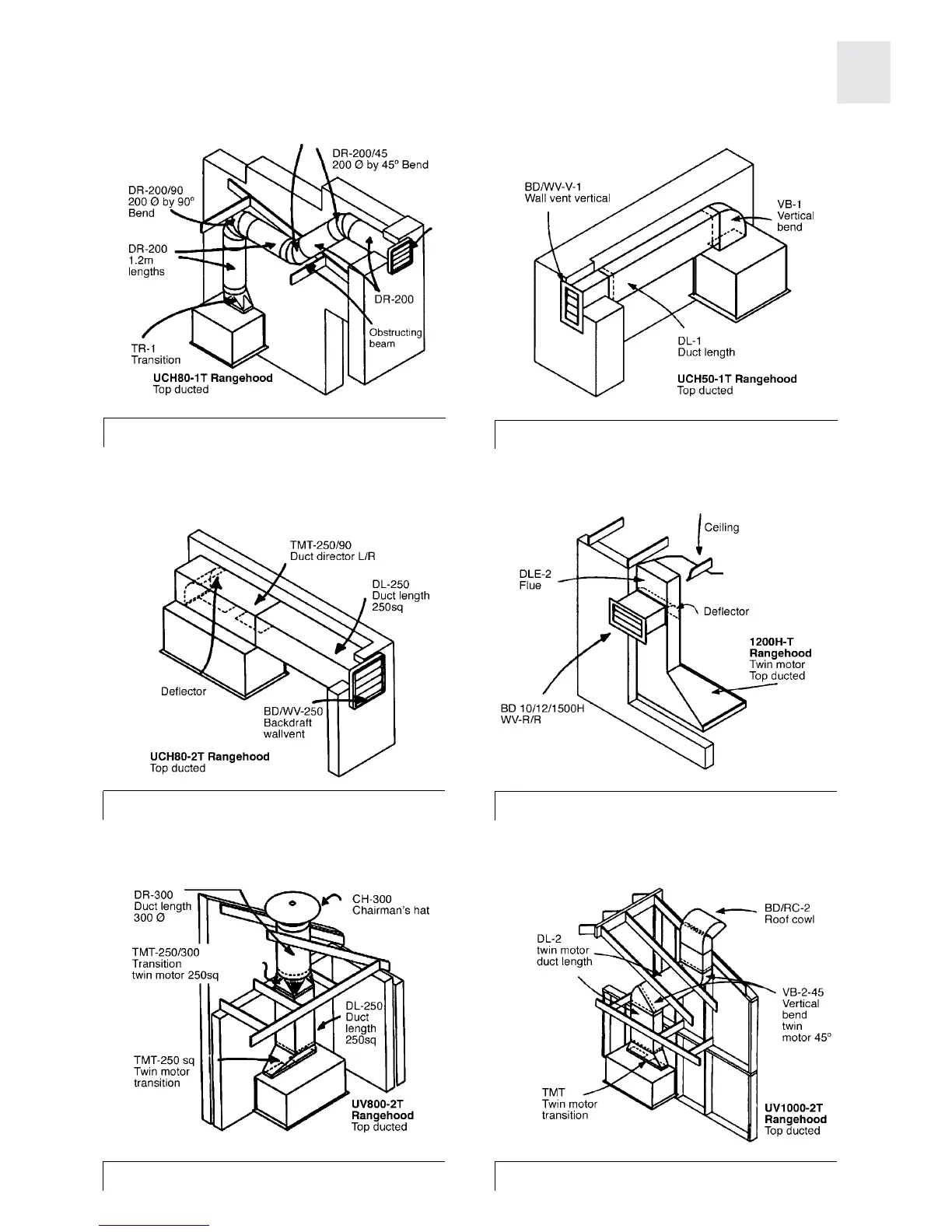 DR-200/45
200 Ø by 45° Bend

DR-200/90
200 Ø by 90° Bend

DR-200
1.2m lengths

DR-200

Obstructing beam

TR-1
Transition

**UCH80-1T Rangehood**
Top ducted

BD/WV-V-1
Wall vent vertical

VB-1
Vertical bend

DL-1
Duct length

**UCH50-1T Rangehood**
Top ducted

TMT-250/90
Duct director L/R

DL-250
Duct length
250sq

Deflector

BD/WV-250
Backdraft
wallvent

**UCH80-2T Rangehood**
Top ducted

Ceiling

DLE-2
Flue

Deflector

**1200H-T Rangehood**
Twin motor
Top ducted

BD 10/12/1500H
WV-R/R

DR-300
Duct length
300 Ø

CH-300
Chairman's hat

TMT-250/300
Transition
twin motor 250sq

DL-250
Duct
length
250sq

TMT-250 sq
Twin motor
transition

**UV800-2T Rangehood**
Top ducted

BD/RC-2
Roof cowl

DL-2
twin motor
duct length

VB-2-45
Vertical
bend
twin
motor 45°

TMT
Twin motor
transition

**UV1000-2T Rangehood**
Top ducted