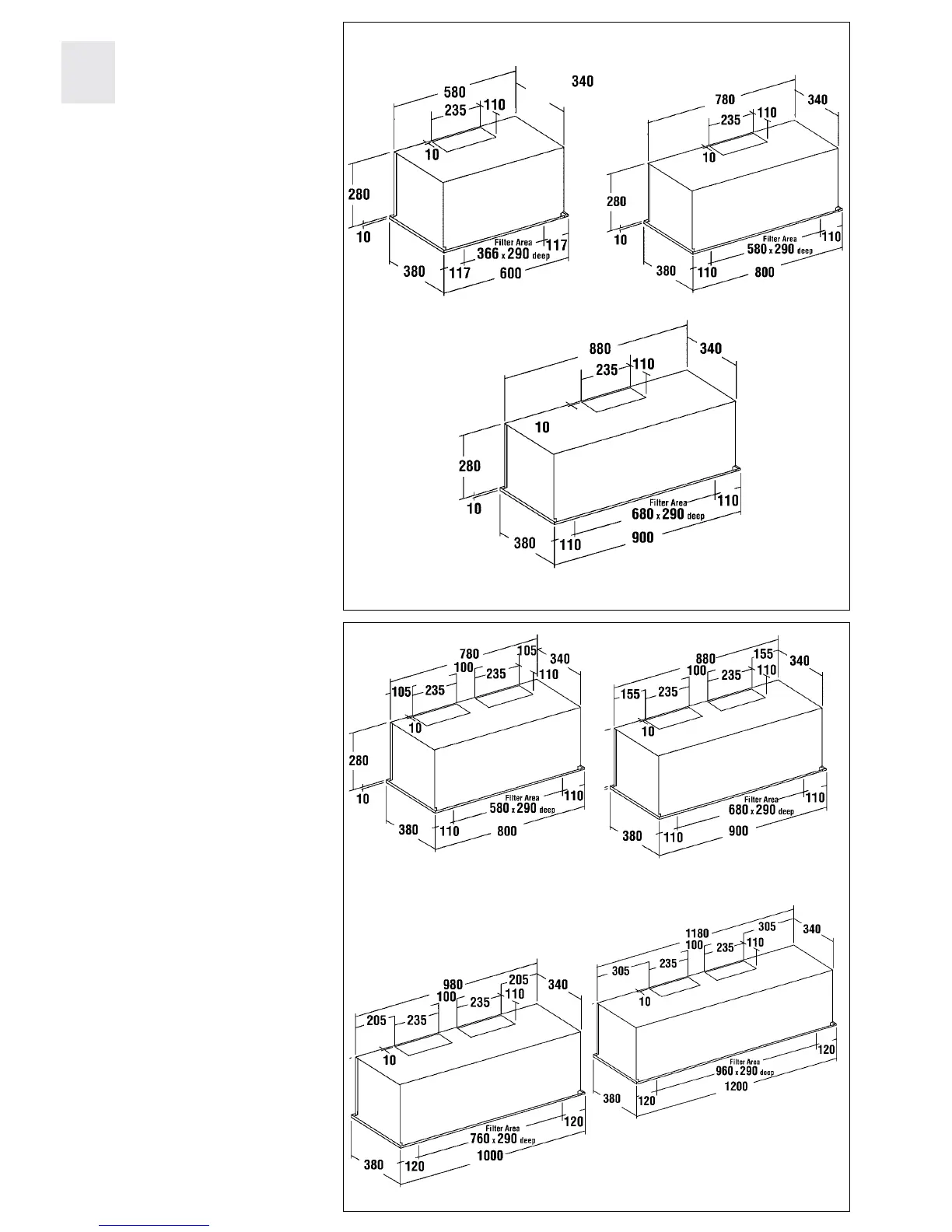 580
340
235
110
10
280
10
Filter Area
366 x 290 deep
117
380
117
600

780
340
235
110
10
280
10
Filter Area
580 x 290 deep
110
380
110
800

880
340
235
110
10
280
10
Filter Area
680 x 290 deep
110
380
110
900

780
105
340
100
235
110
105
235
10
280
10
Filter Area
580 x 290 deep
110
380
110
800

880
155
340
100
235
110
155
235
10
Filter Area
680 x 290 deep
110
380
110
900

980
205
340
100
235
110
205
235
10
Filter Area
760 x 290 deep
120
380
120
1000

1180
305
340
100
235
110
305
235
10
Filter Area
960 x 290 deep
120
380
120
1200