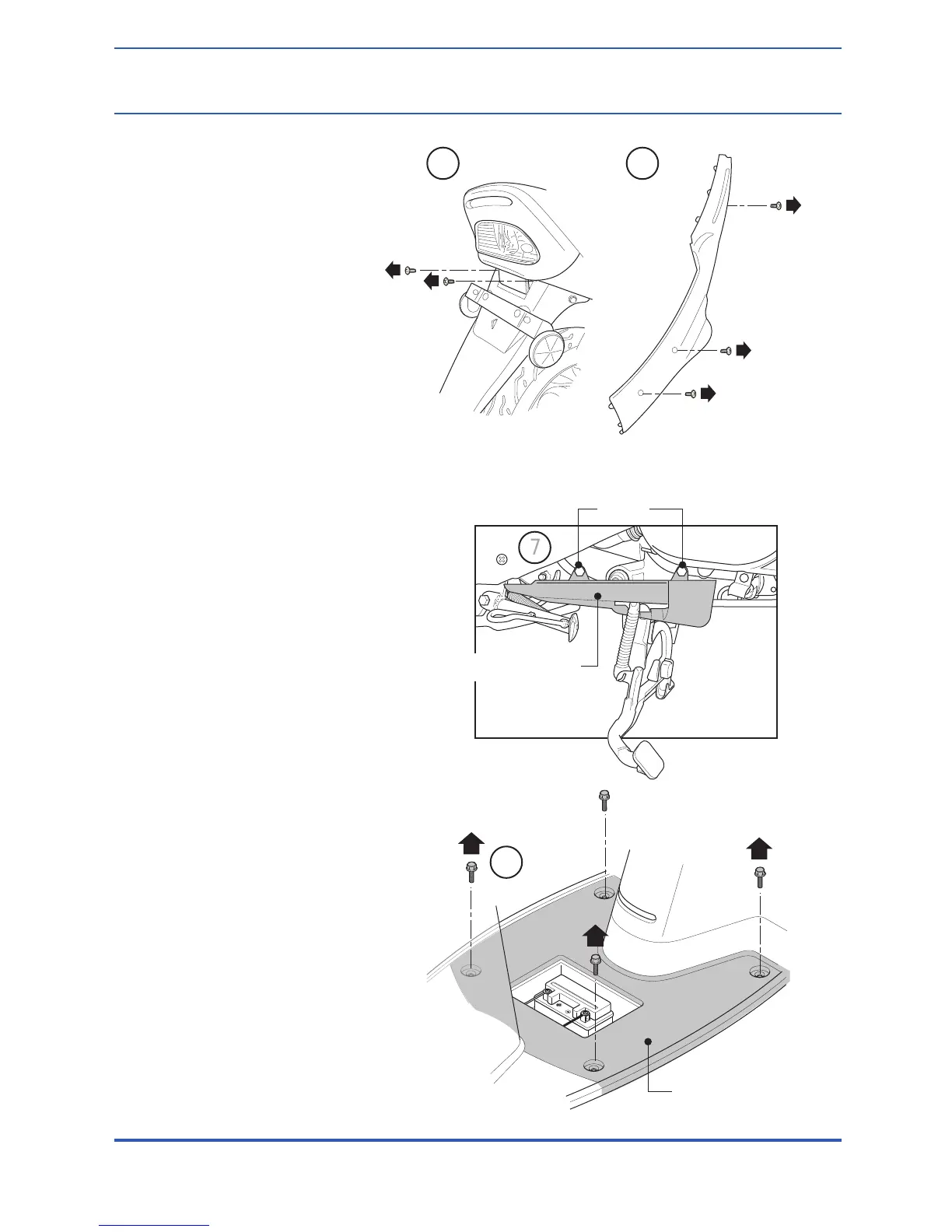 7