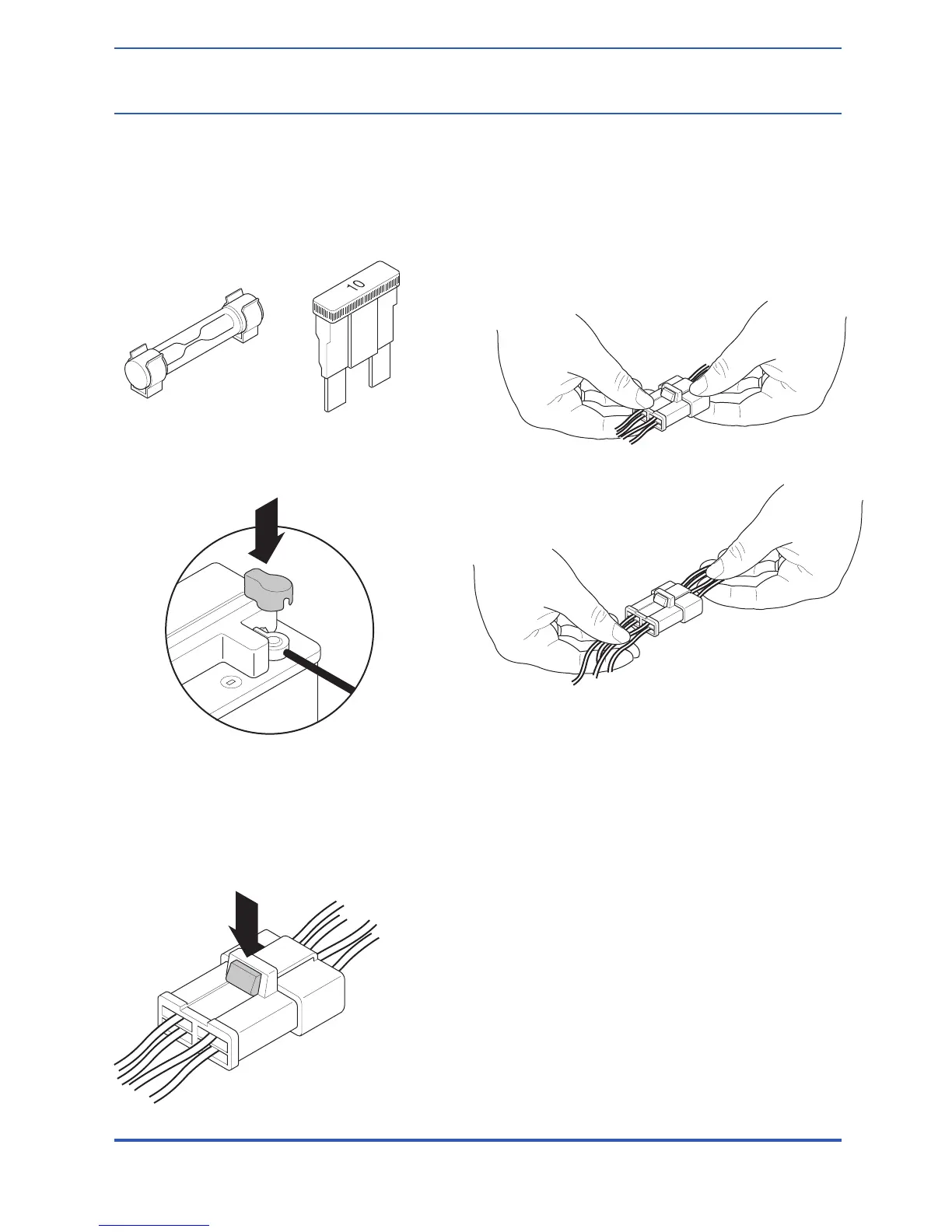 10