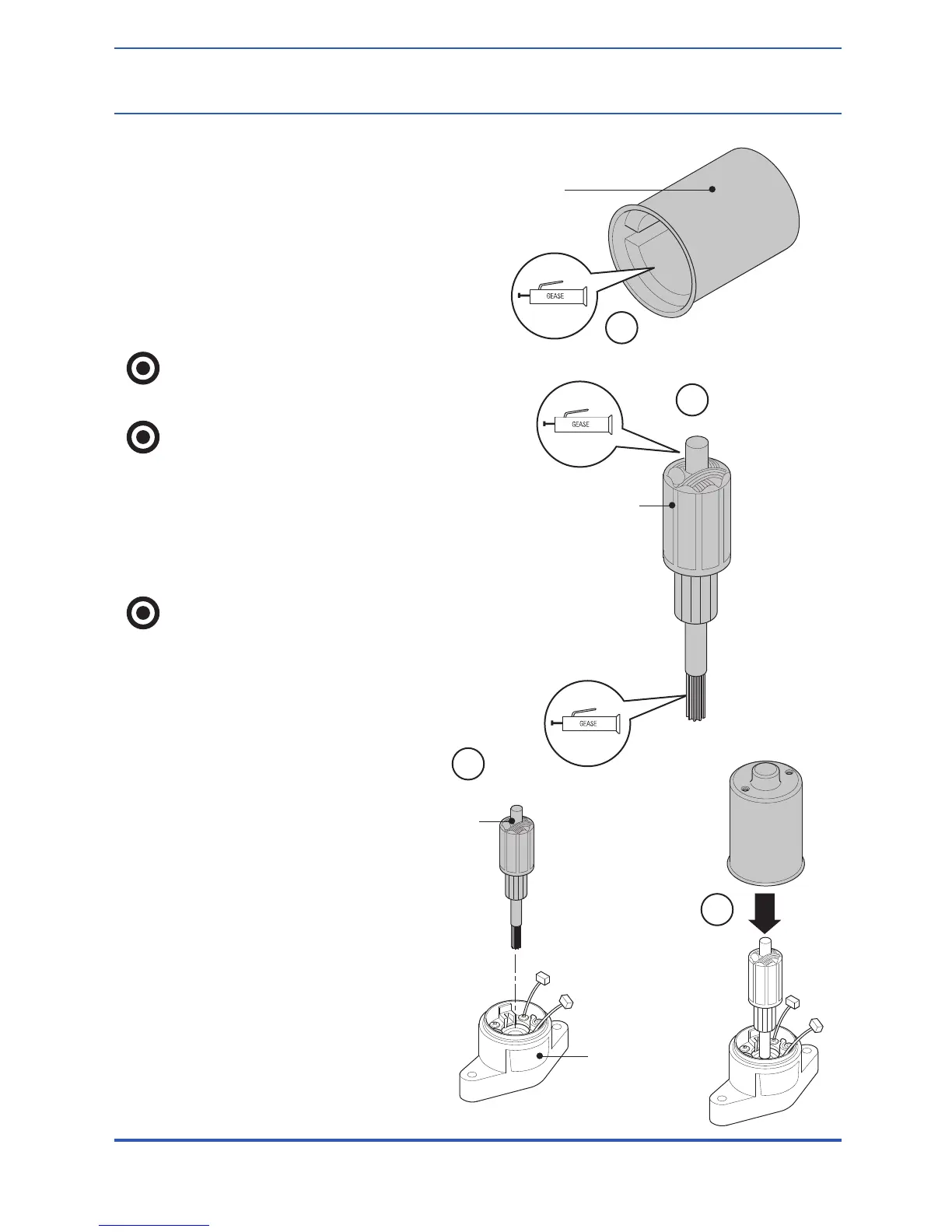 GEASE

GEASE

GEASE