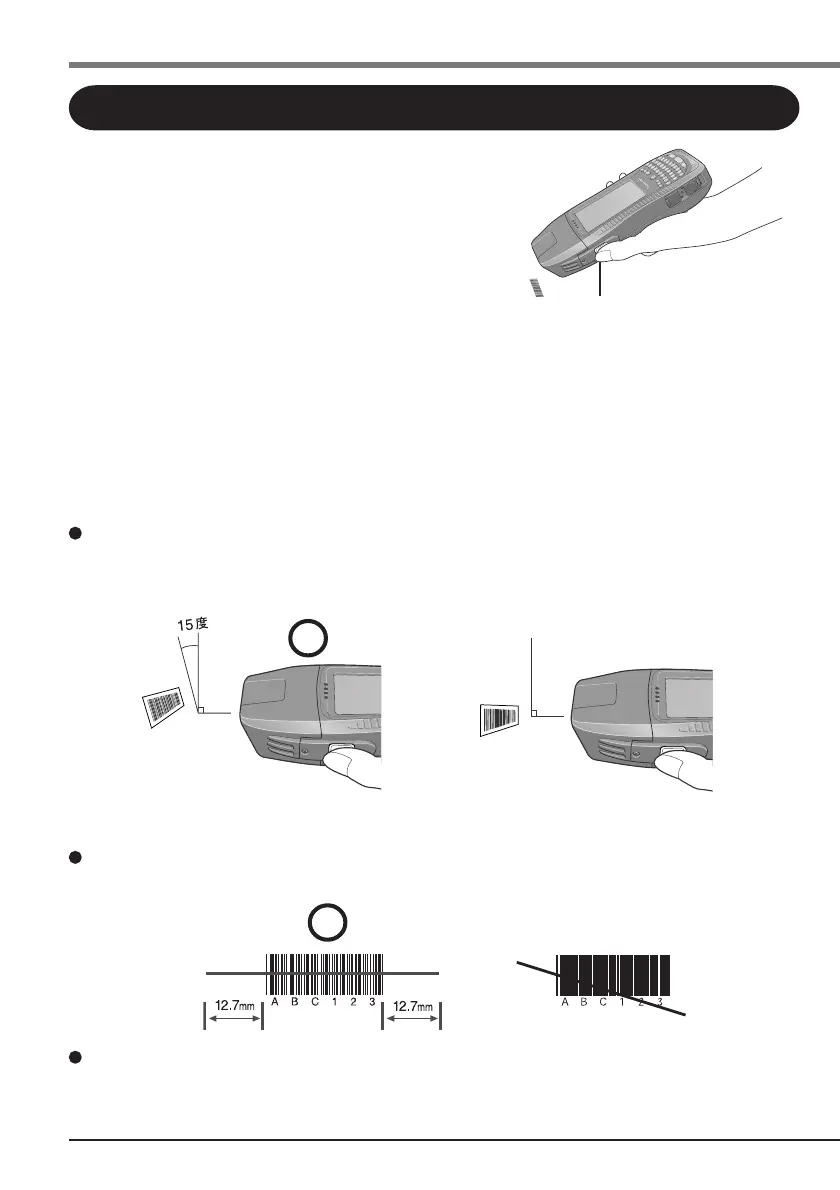 15度

12.7mm
A B C 1 2 3
12.7mm

A B C 1 2 3