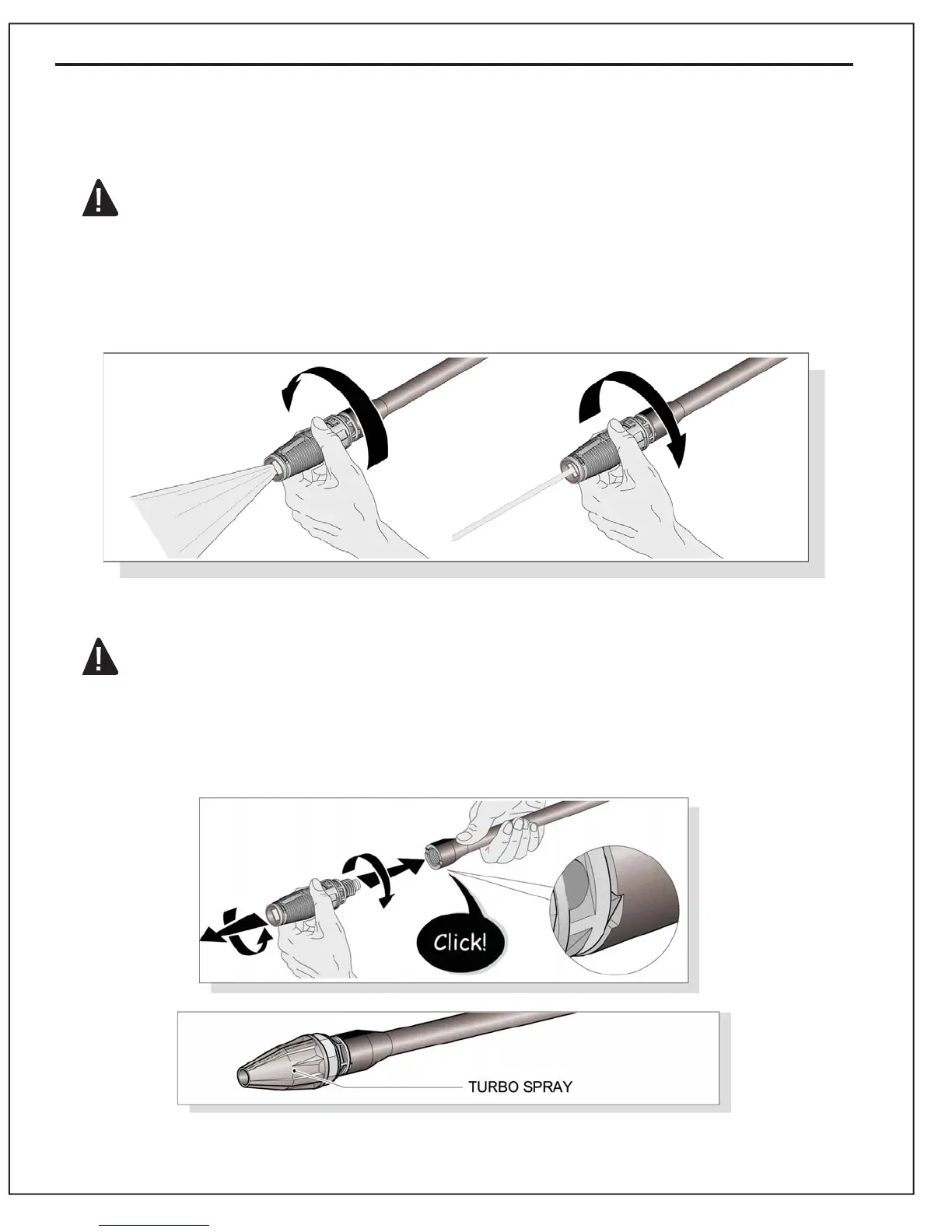 Click!

TURBO SPRAY