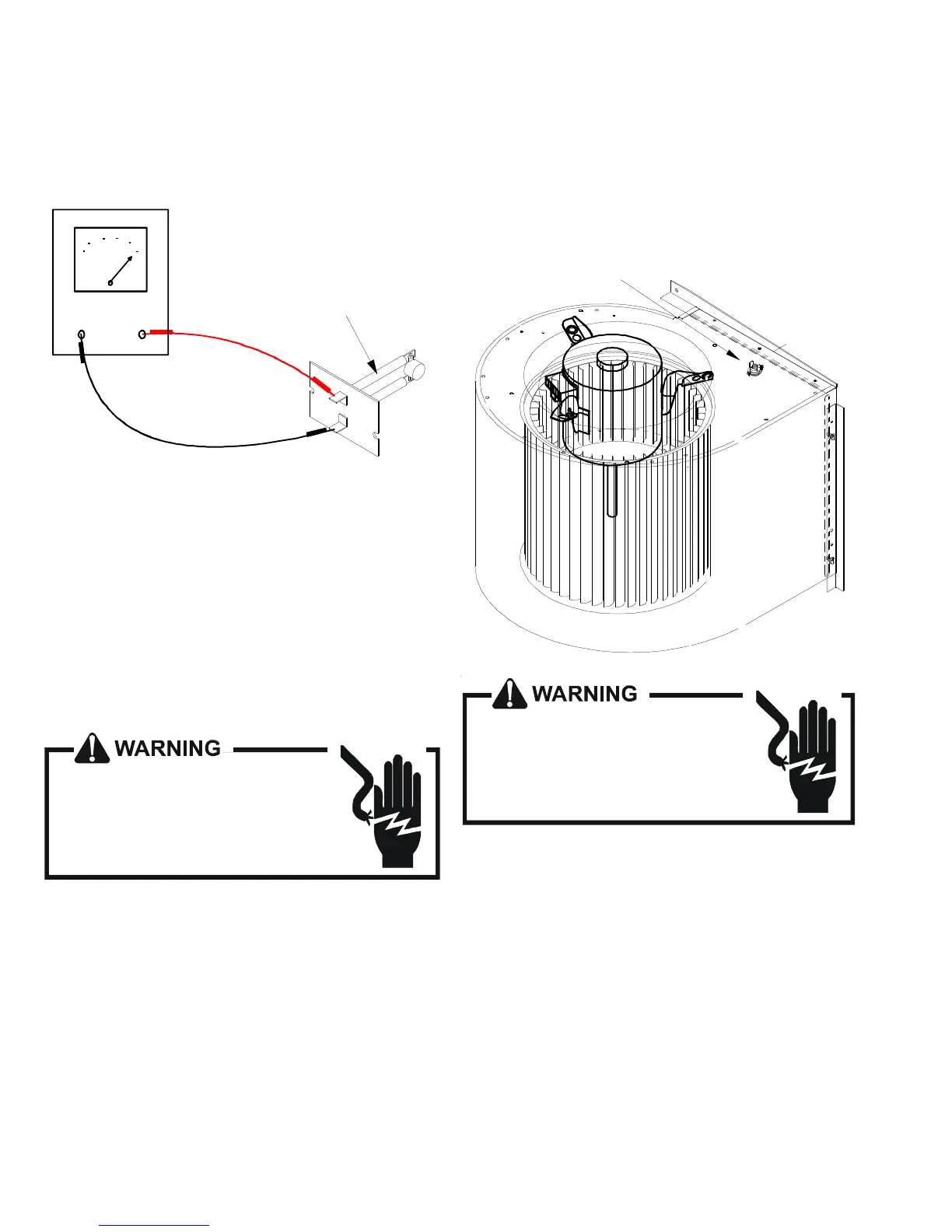 WARNING

WARNING