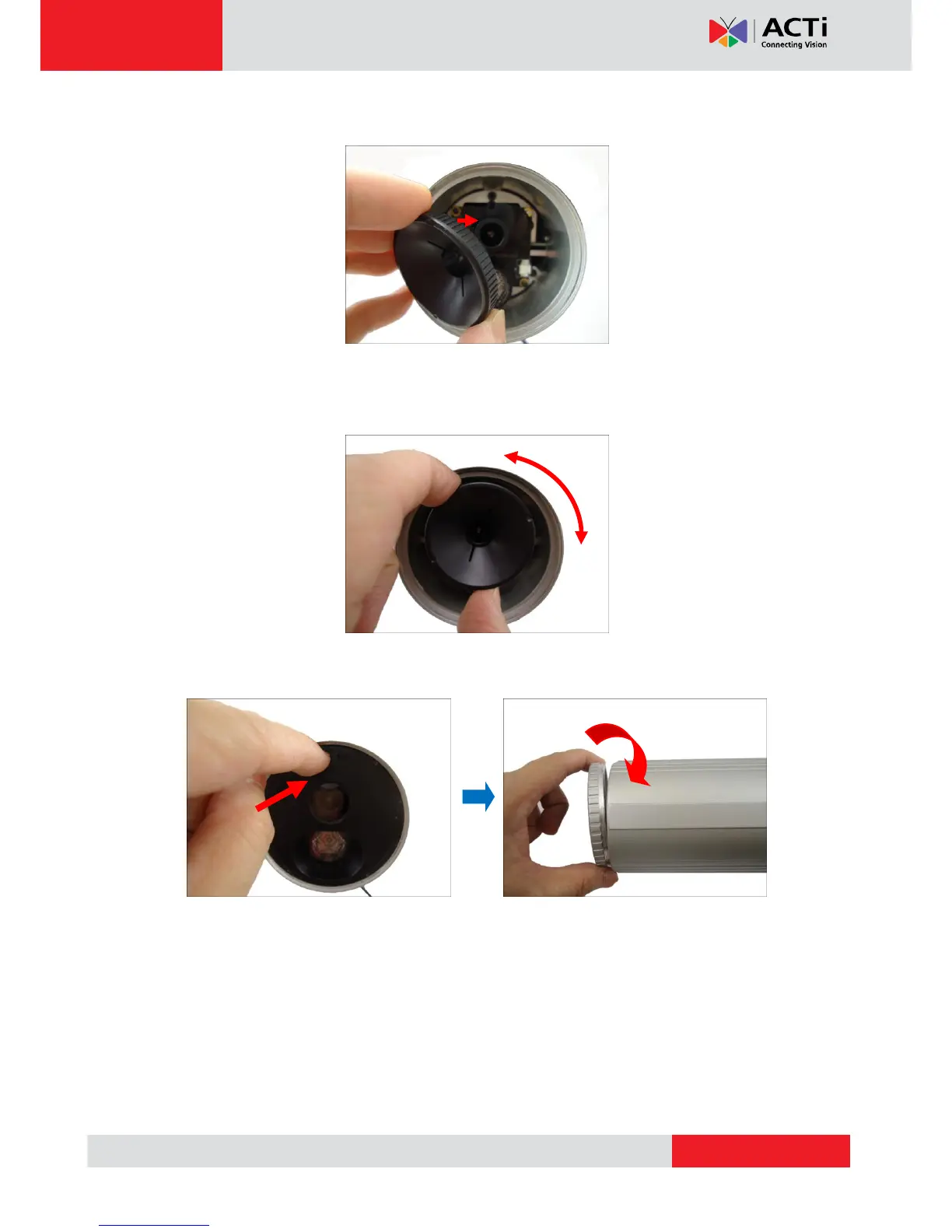 ACTi
Connecting Vision