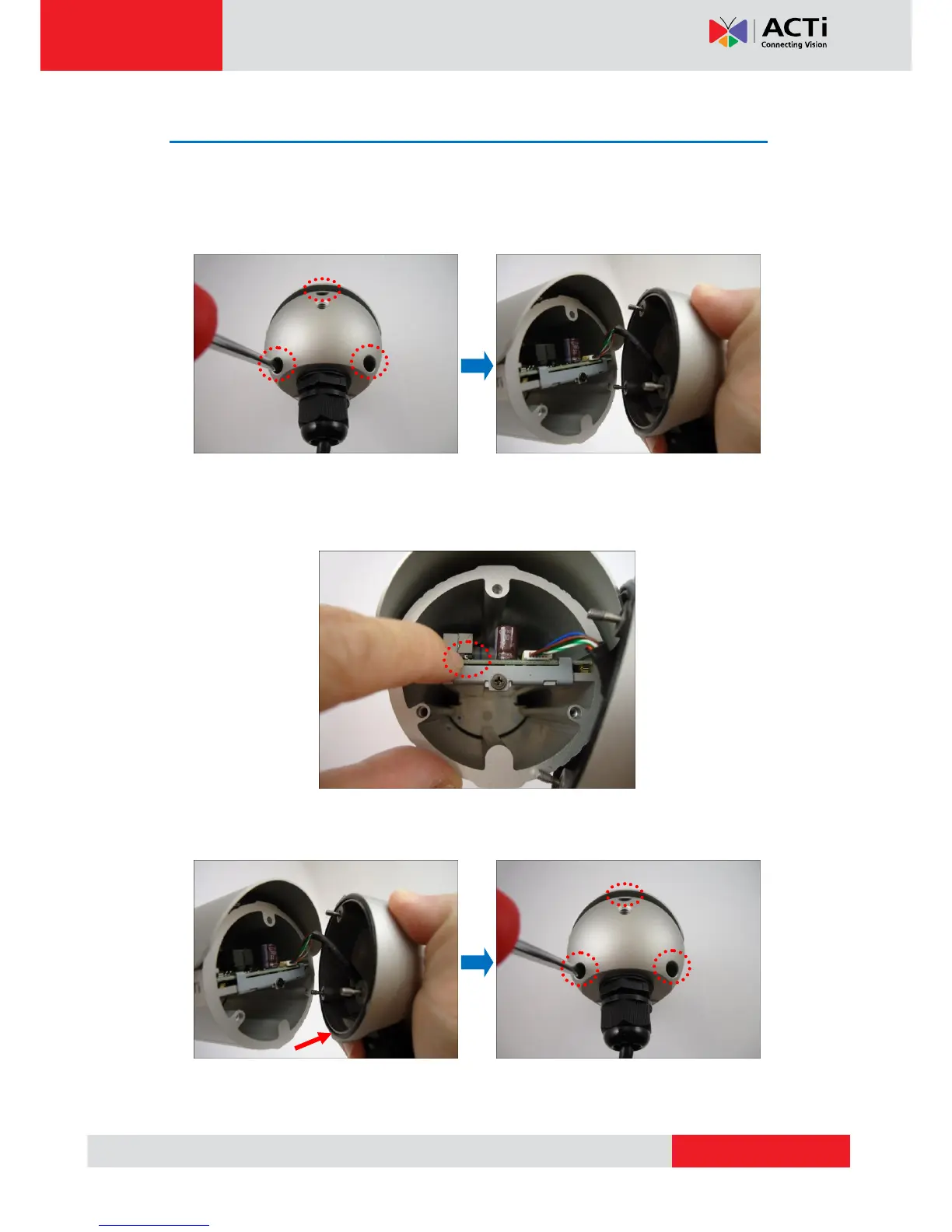 ACTi
Connecting Vision