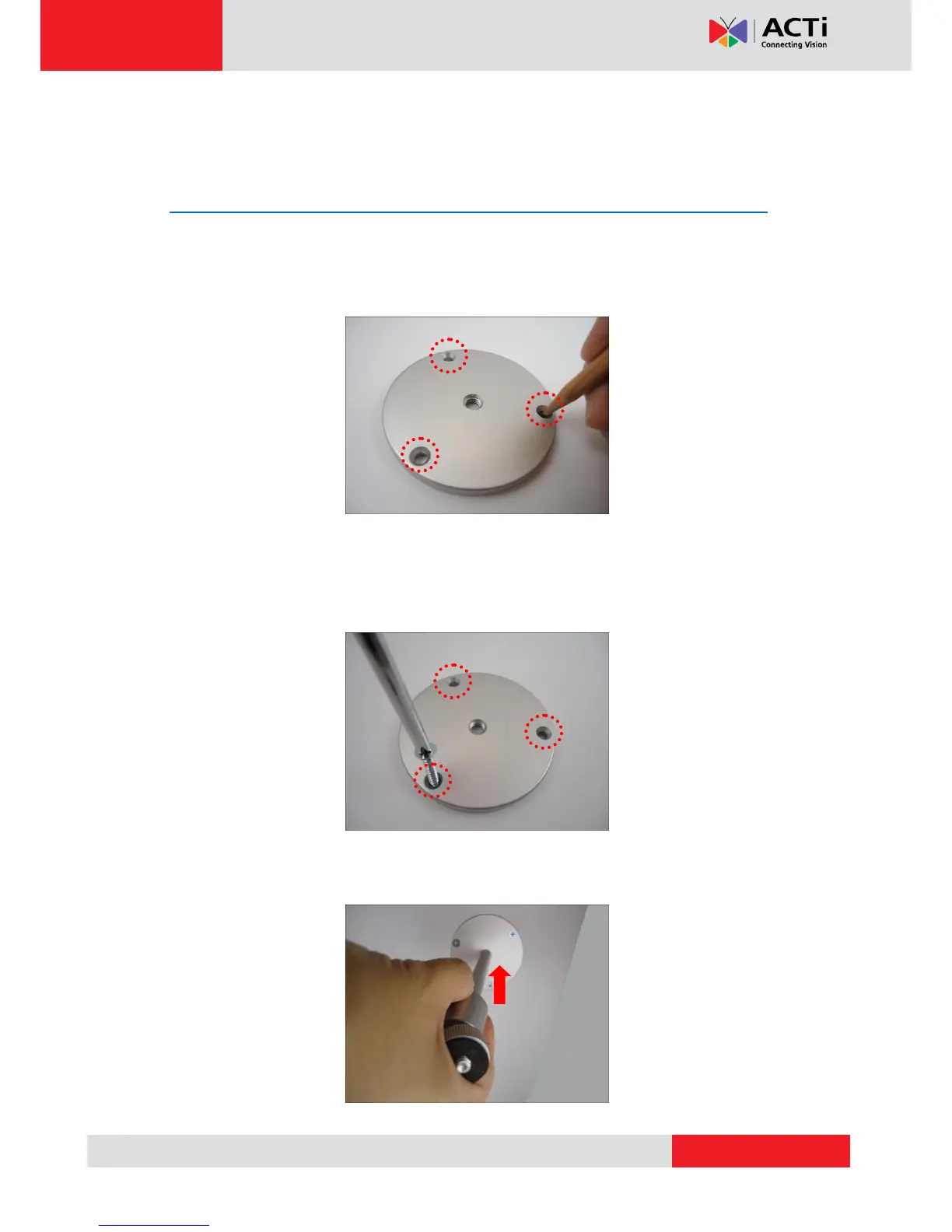 ACTi
Connecting Vision