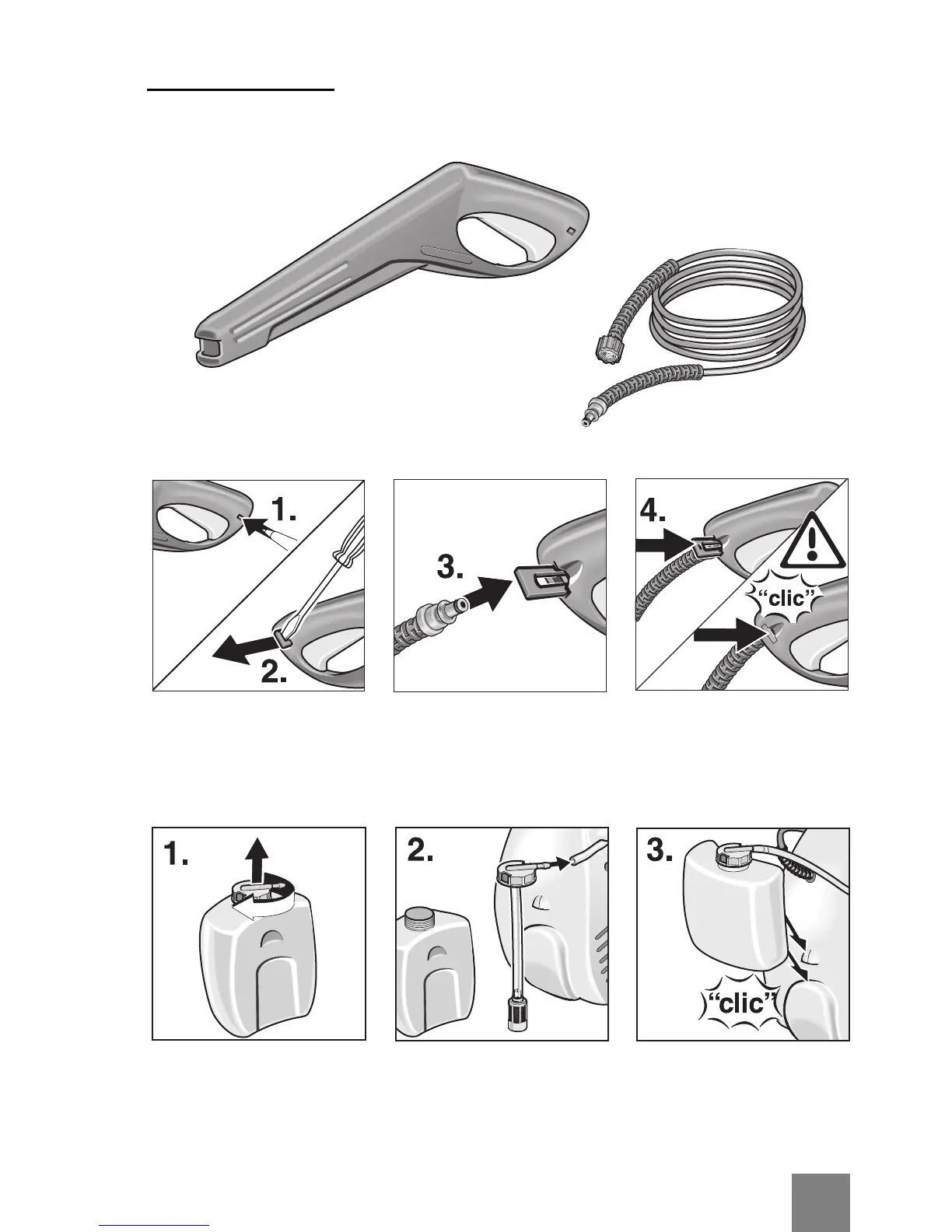 1.

2.

3.

4.

"clic"

1.

2.

3.

"clic"