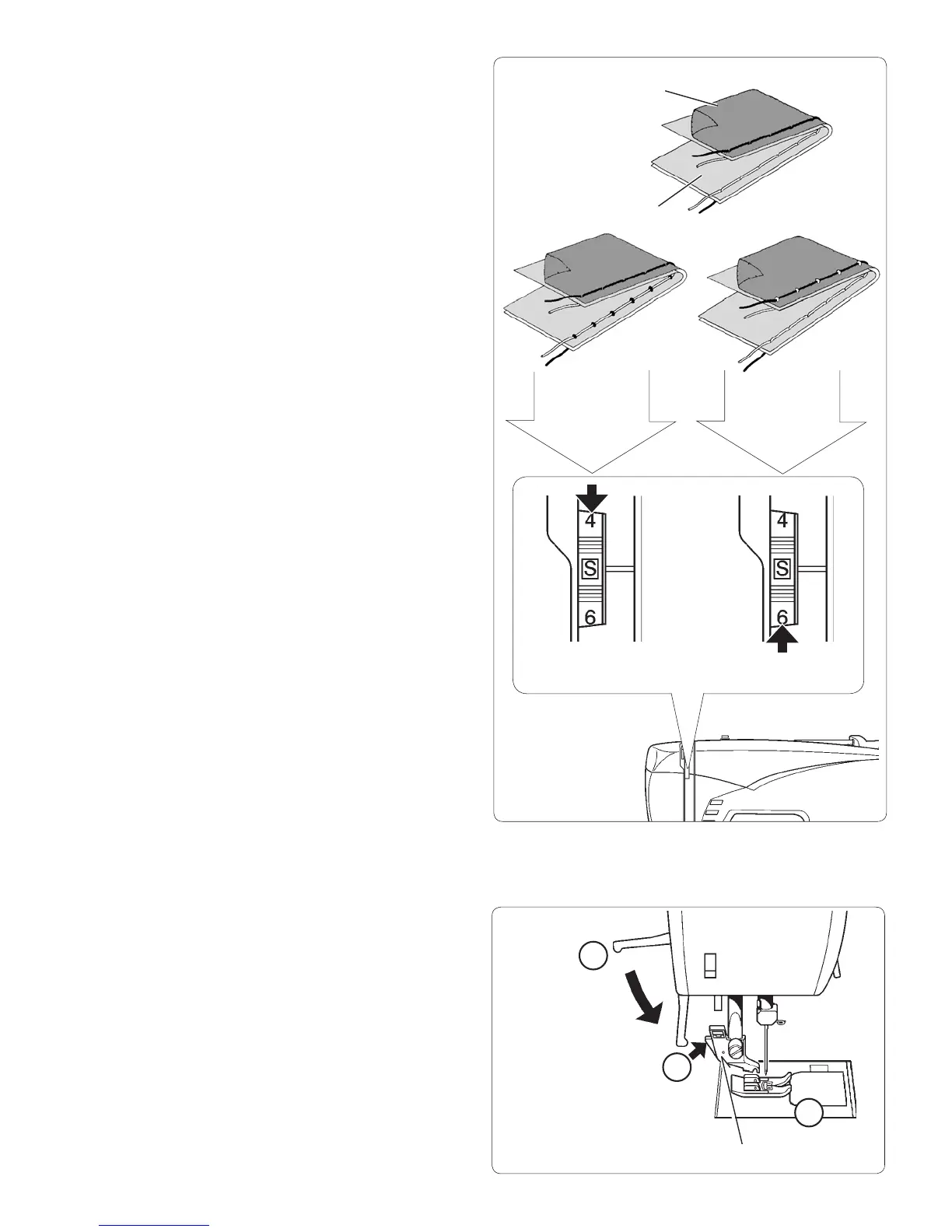 4

S

6

4

S

6