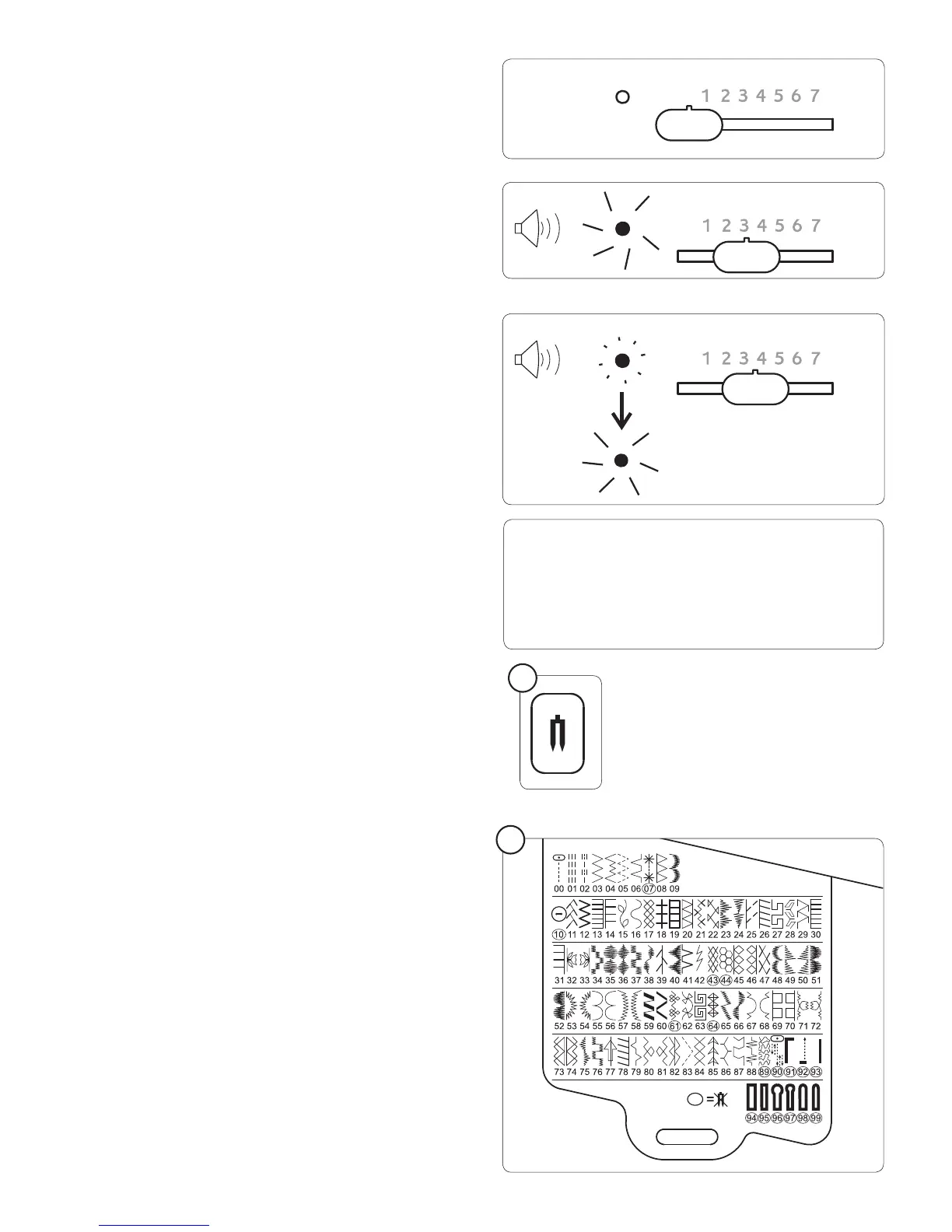 1 2 3 4 5 6 7

1 2 3 4 5 6 7

1 2 3 4 5 6 7

00 01 02 03 04 05 06 07 08 09

10 11 12 13 14 15 16 17 18 19 20 21 22 23 24 25 26 27 28 29 30

31 32 33 34 35 36 37 38 39 40 41 42 43 44 45 46 47 48 49 50 51

52 53 54 55 56 57 58 59 60 61 62 63 64 65 66 67 68 69 70 71 72

73 74 75 76 77 78 79 80 81 82 83 84 85 86 87 88 89 90 91 92 93

94 95 96 97 98 99