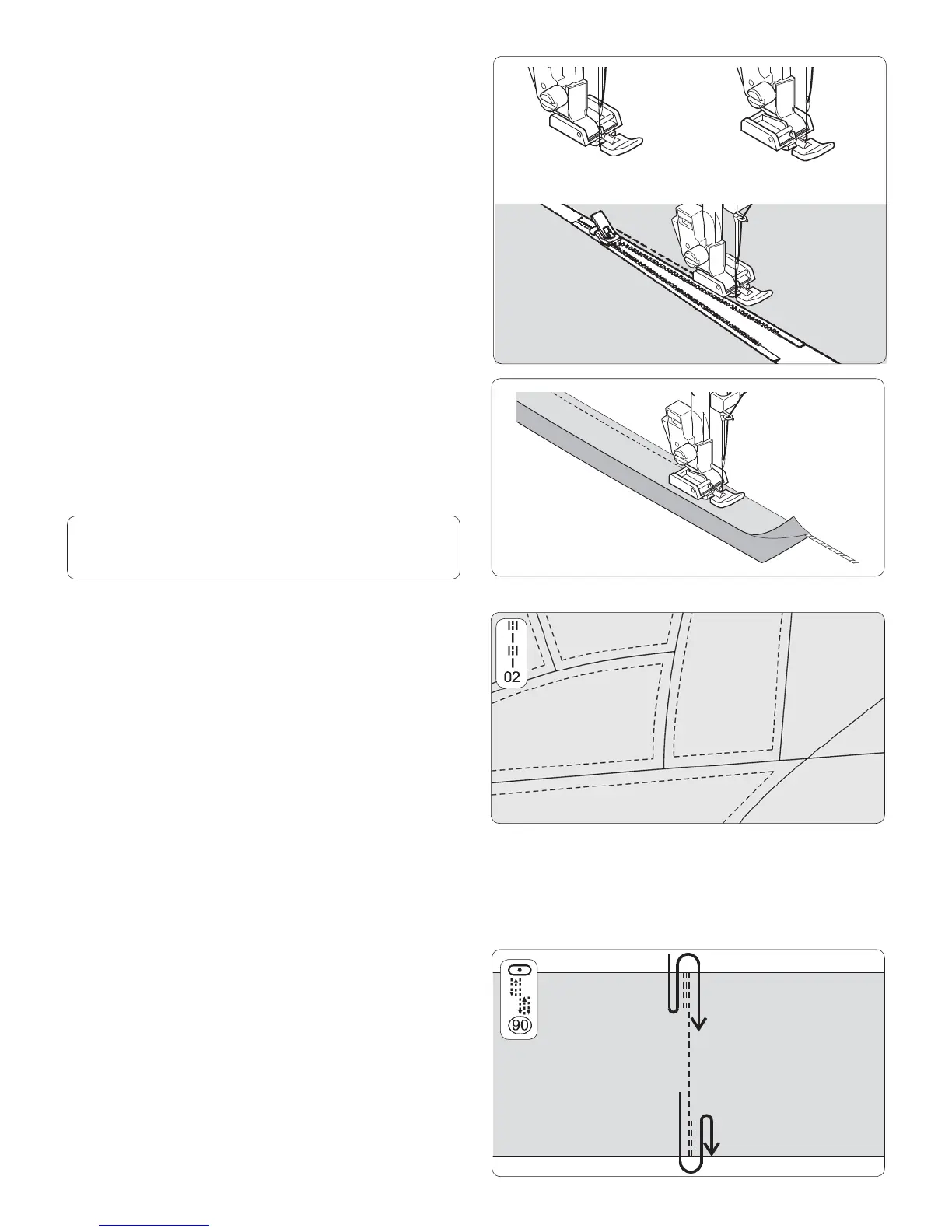 02

90