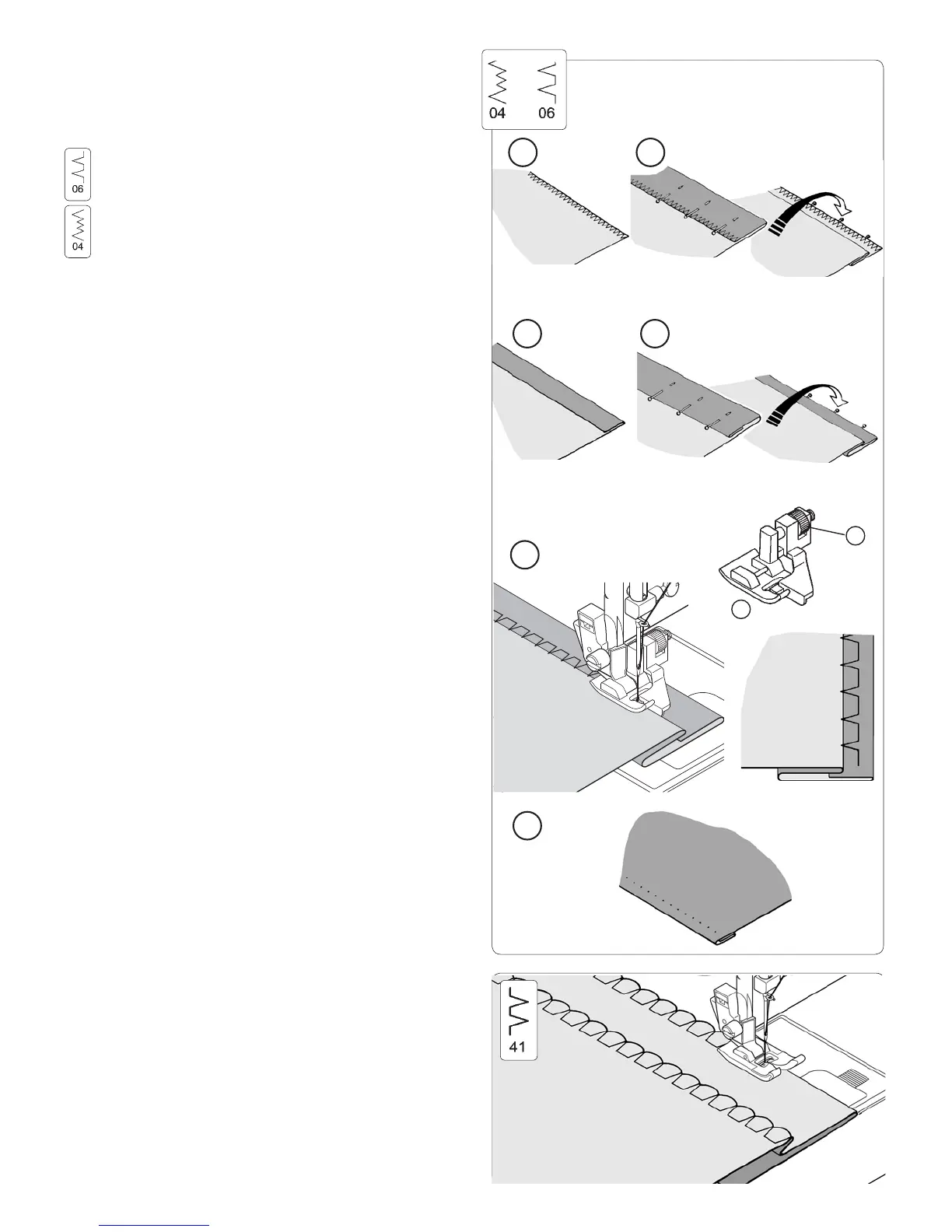 04 06

06

04

41