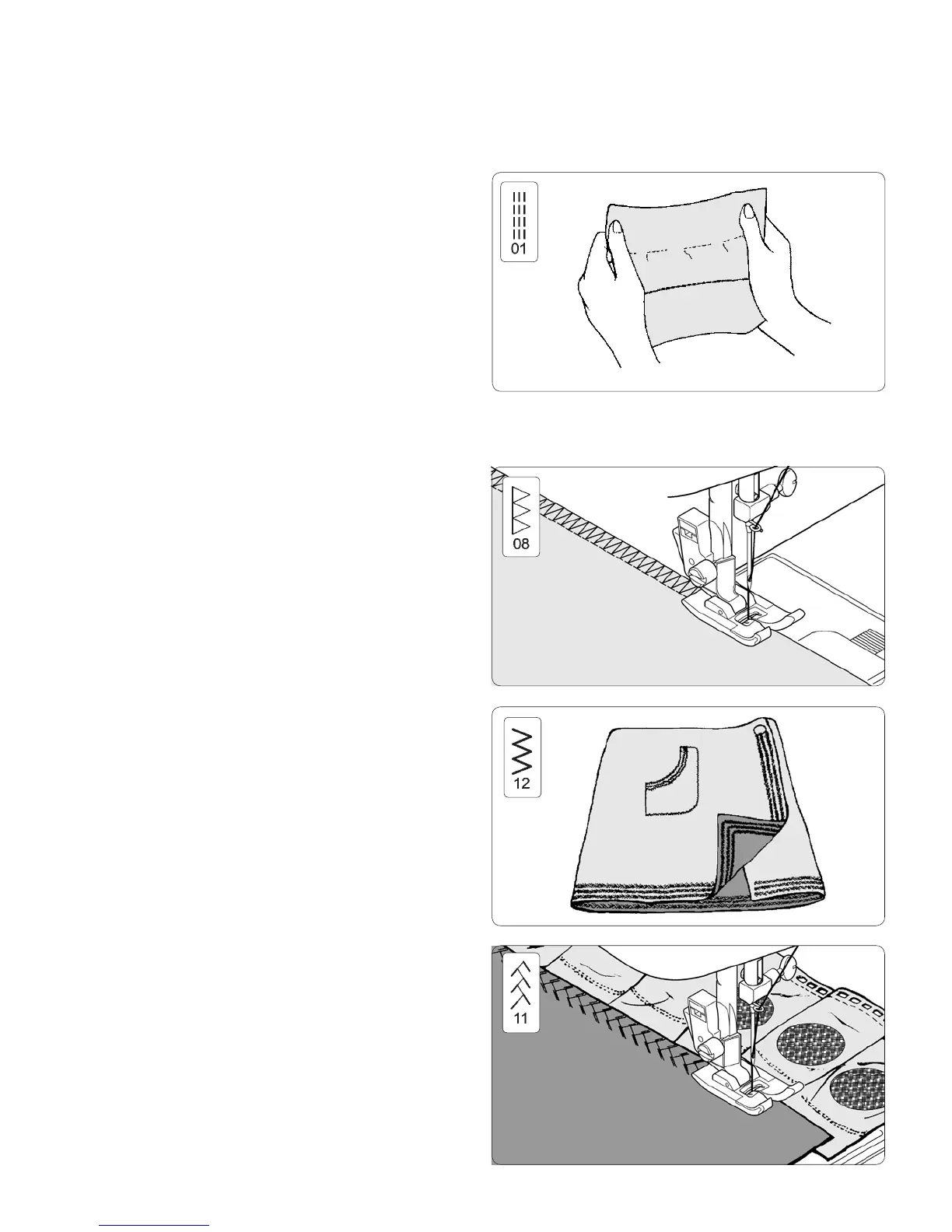 01

08

12

11