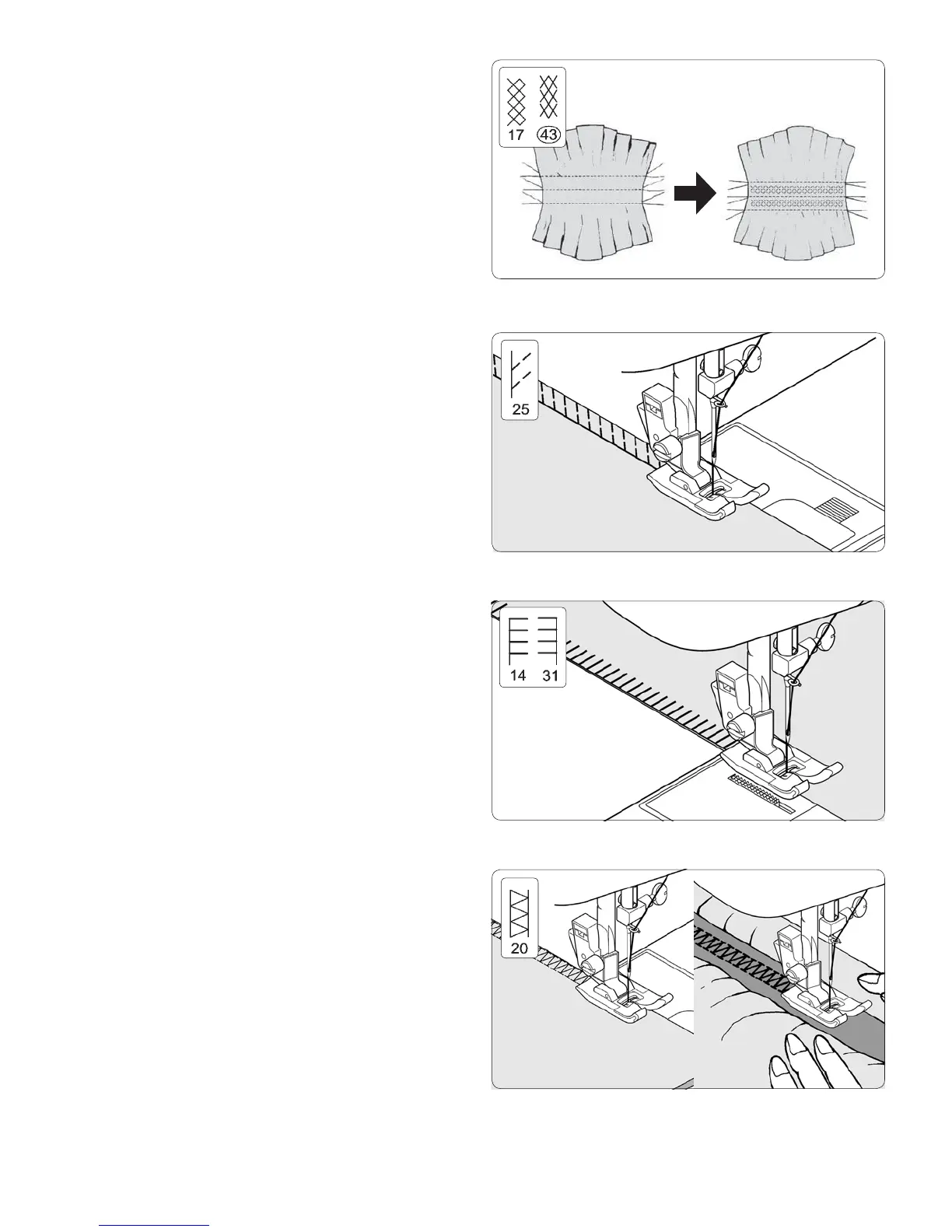 17 43

25

14 31

20