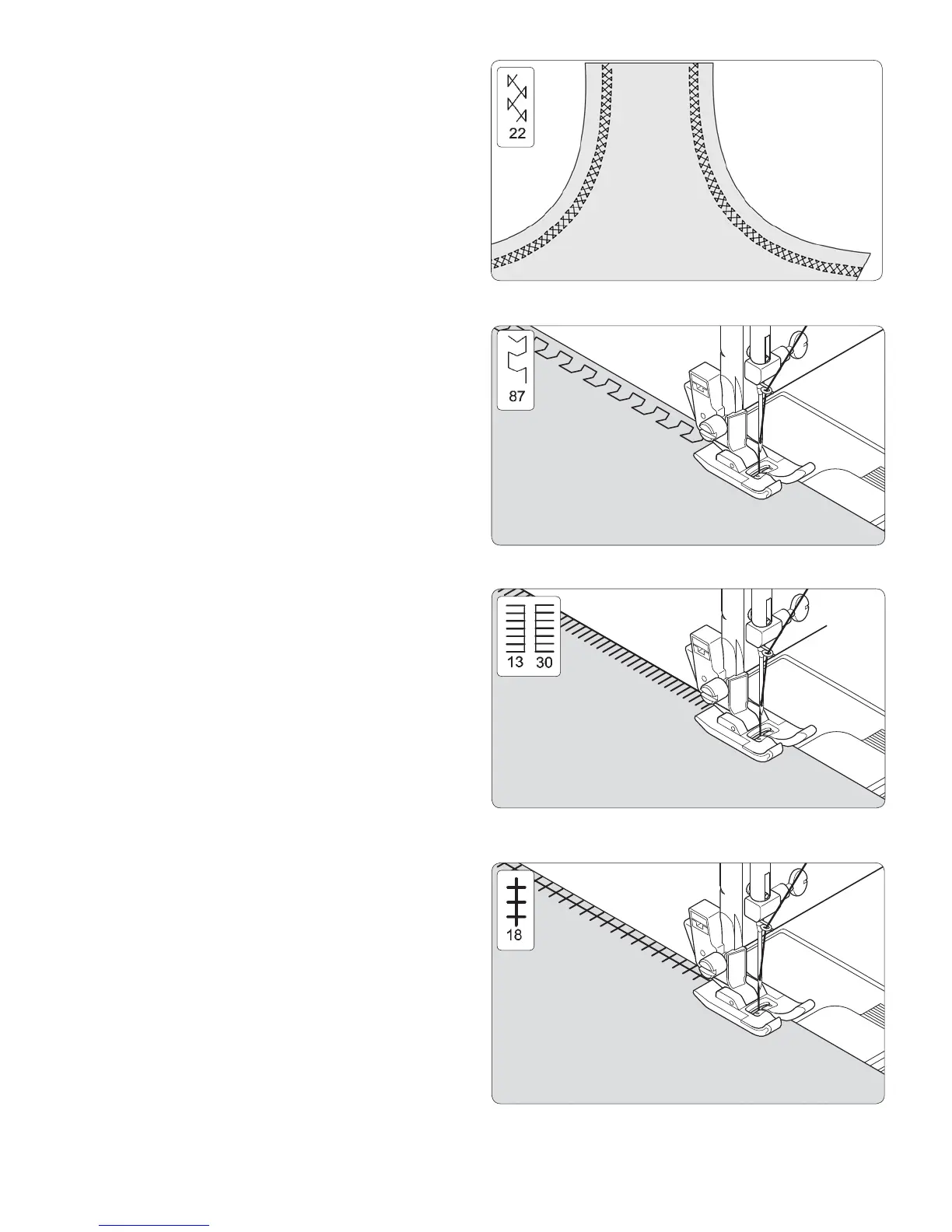 22

87

13 30

18