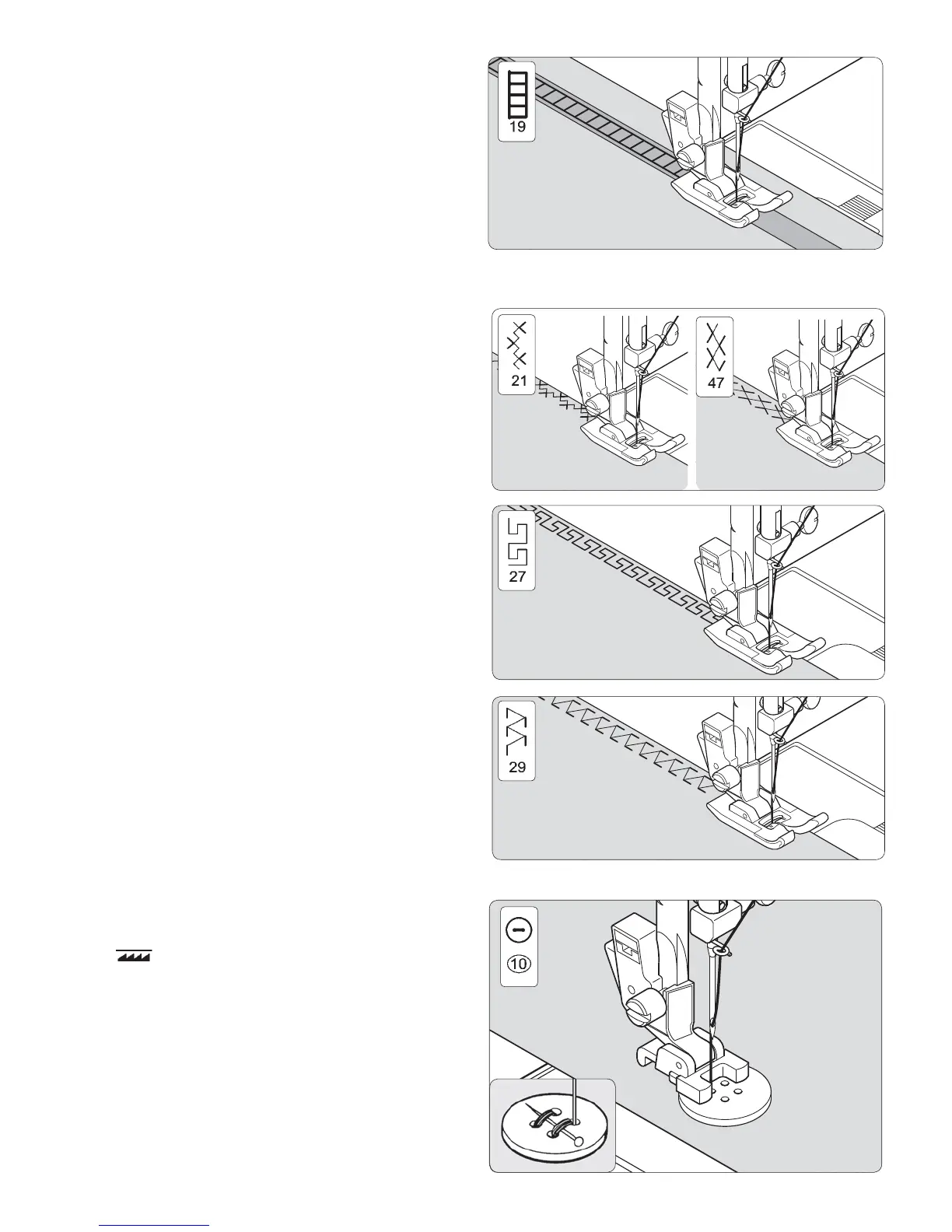 19

21

47

27

29

10