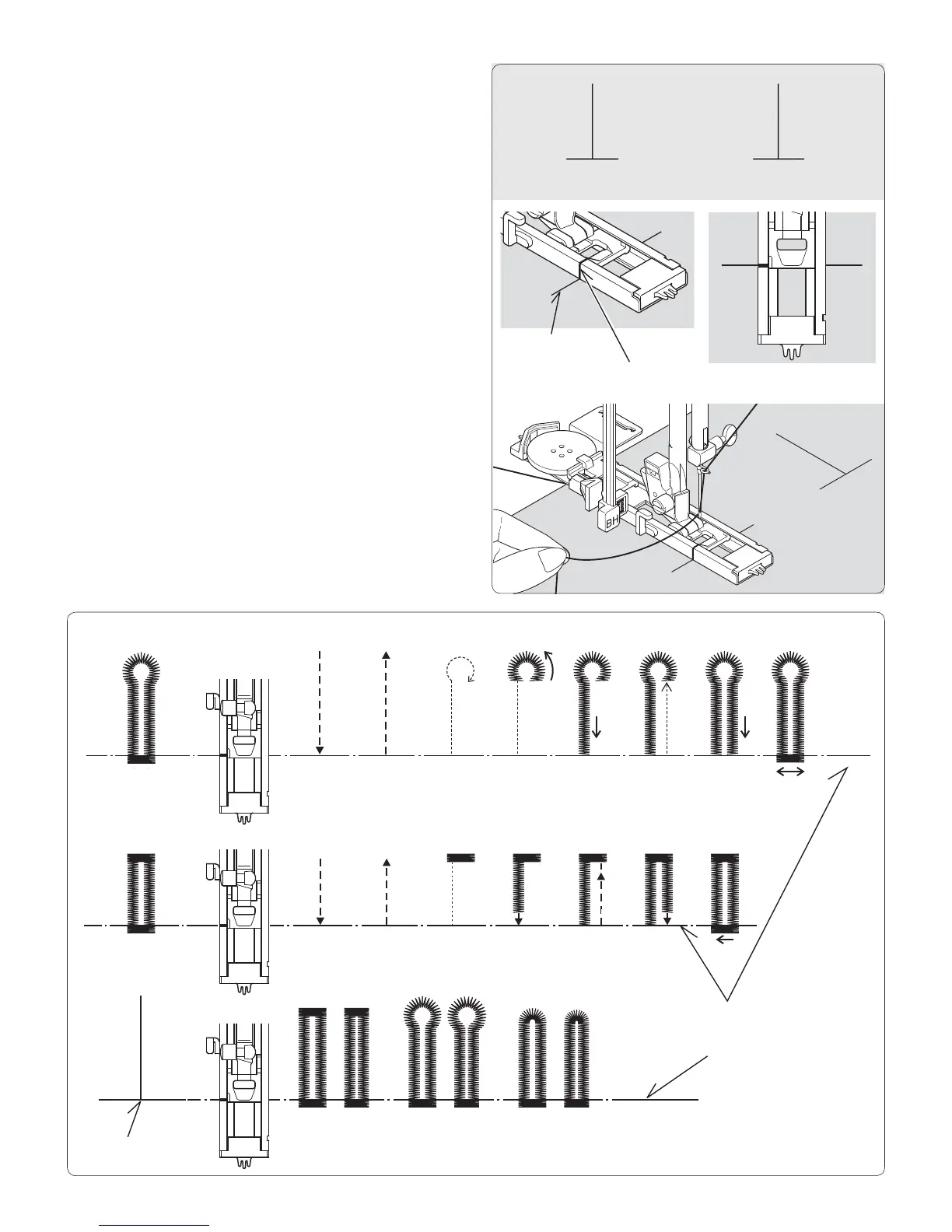 BH