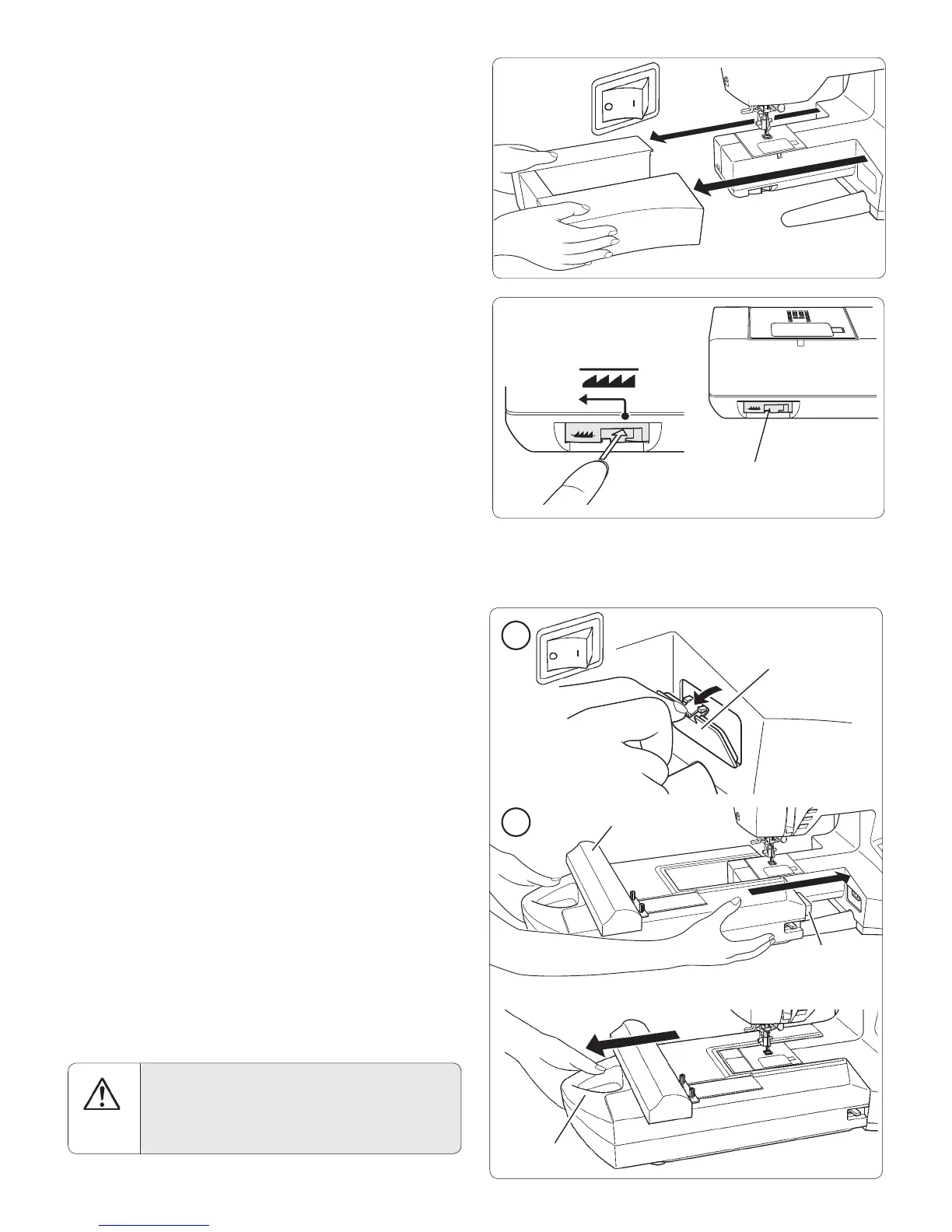 O I

O I