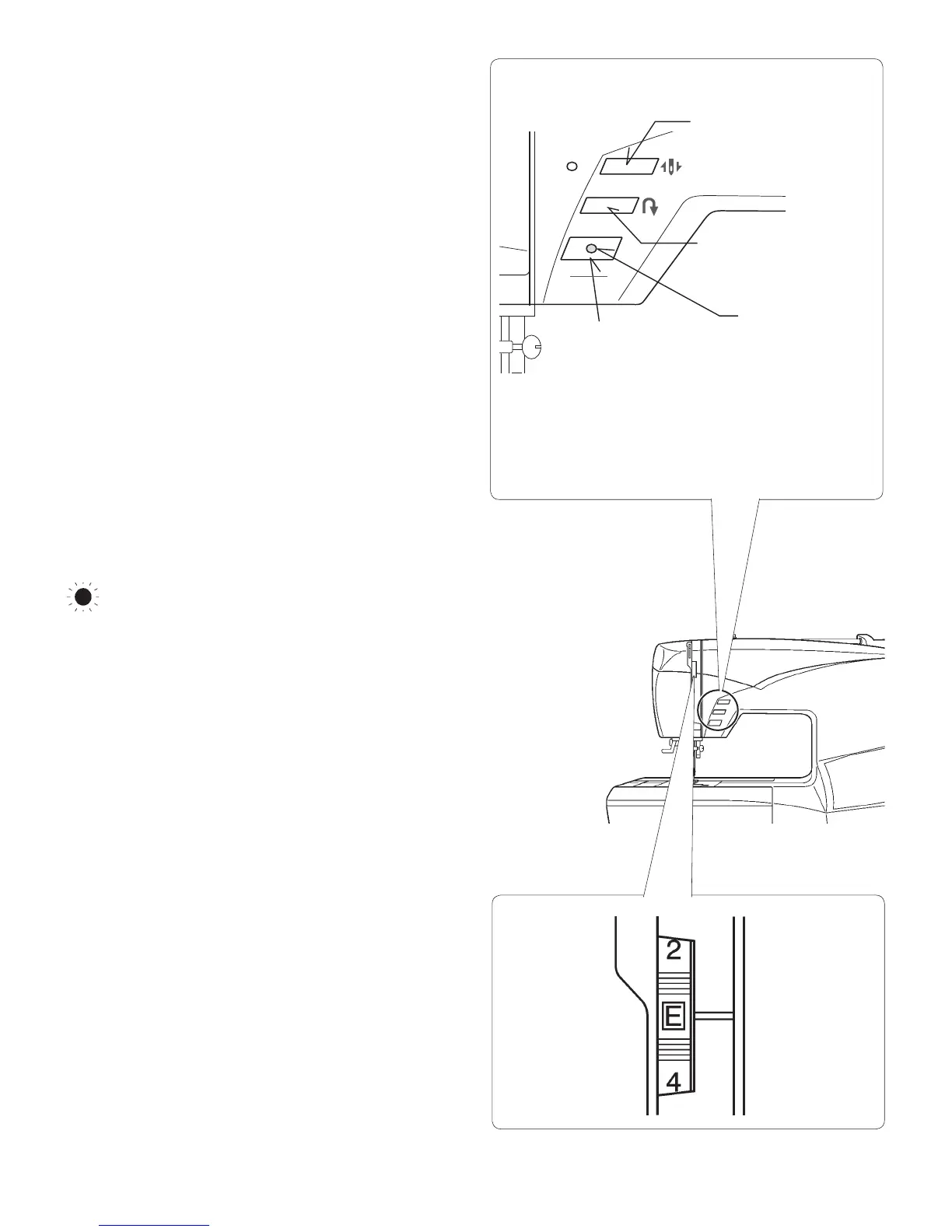 2

E

4