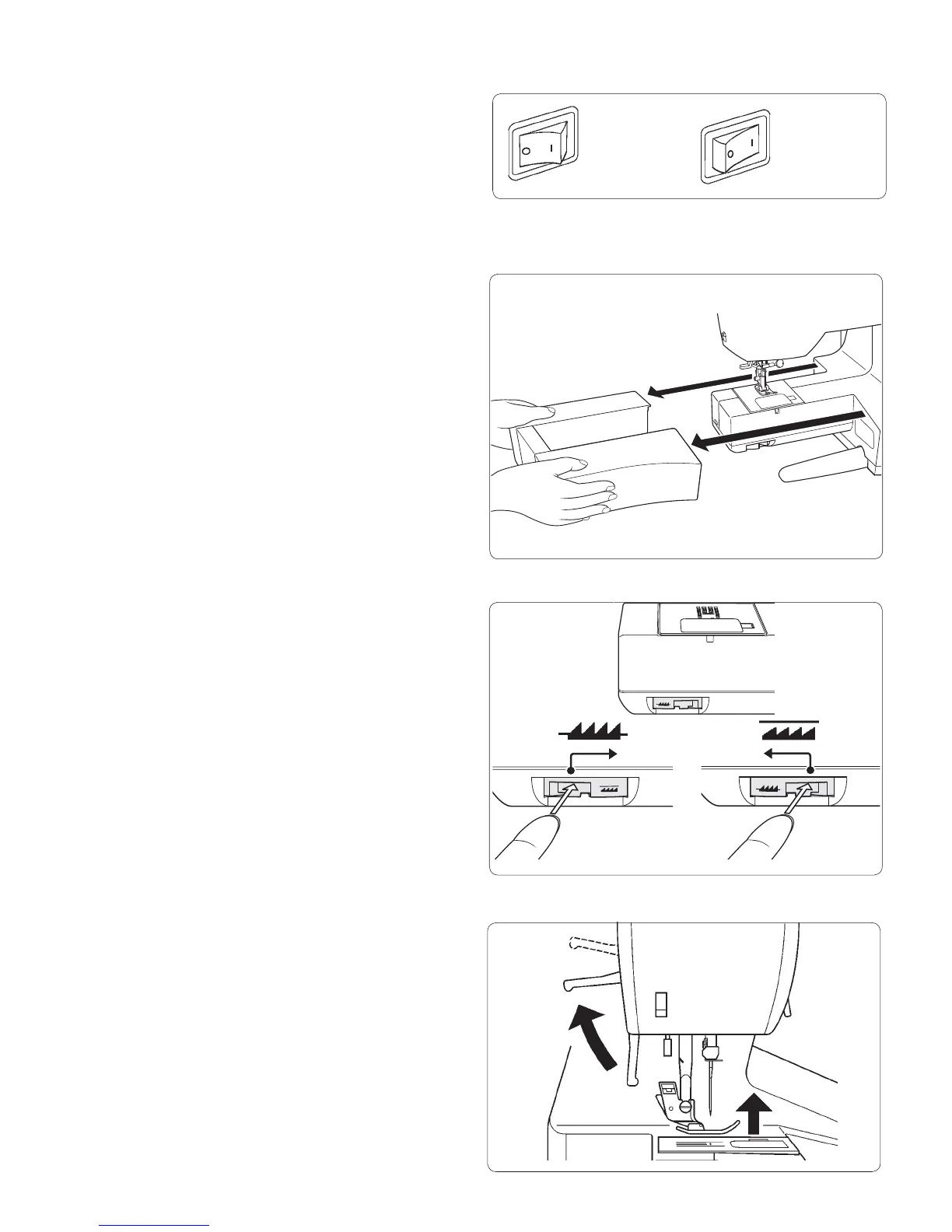 O I

O I