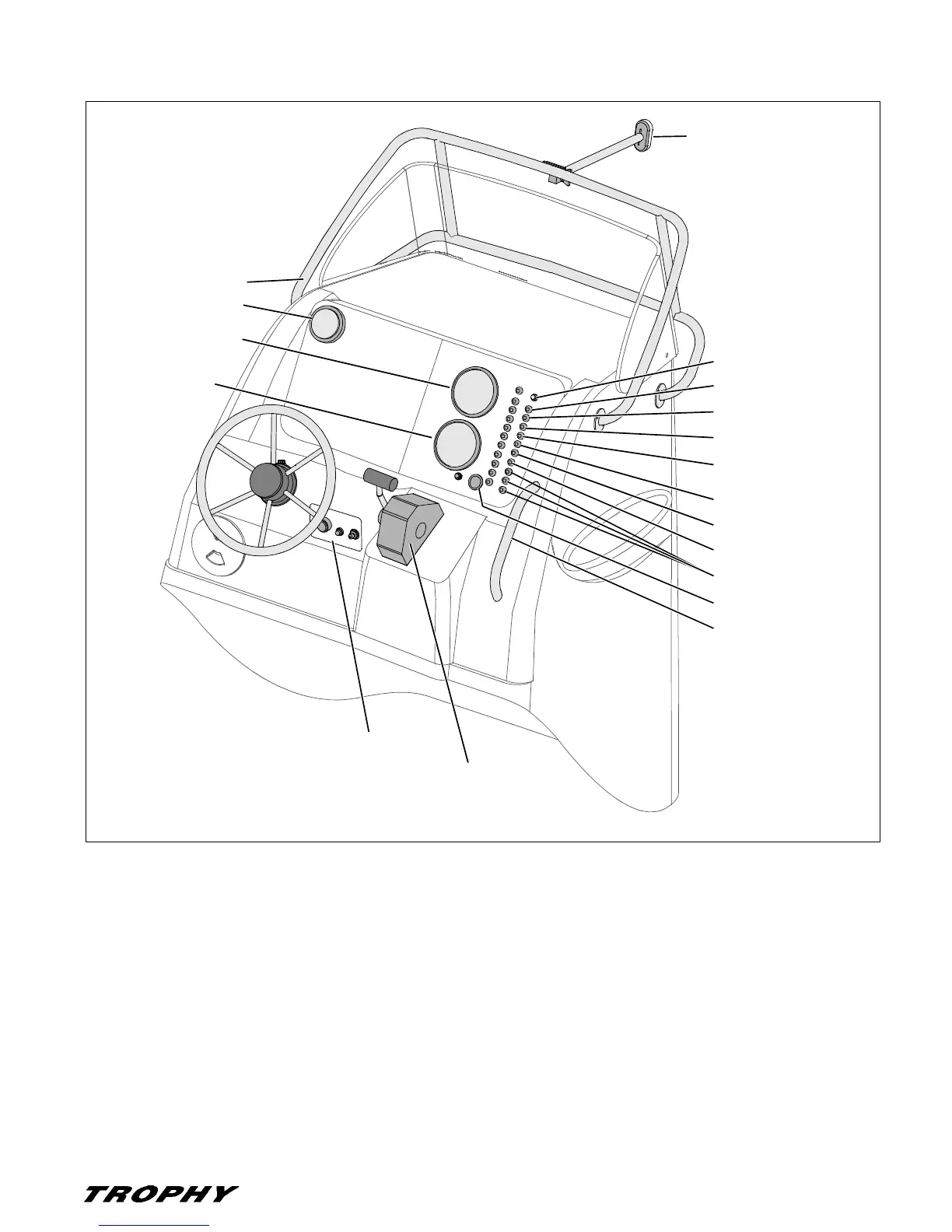 TROPHY