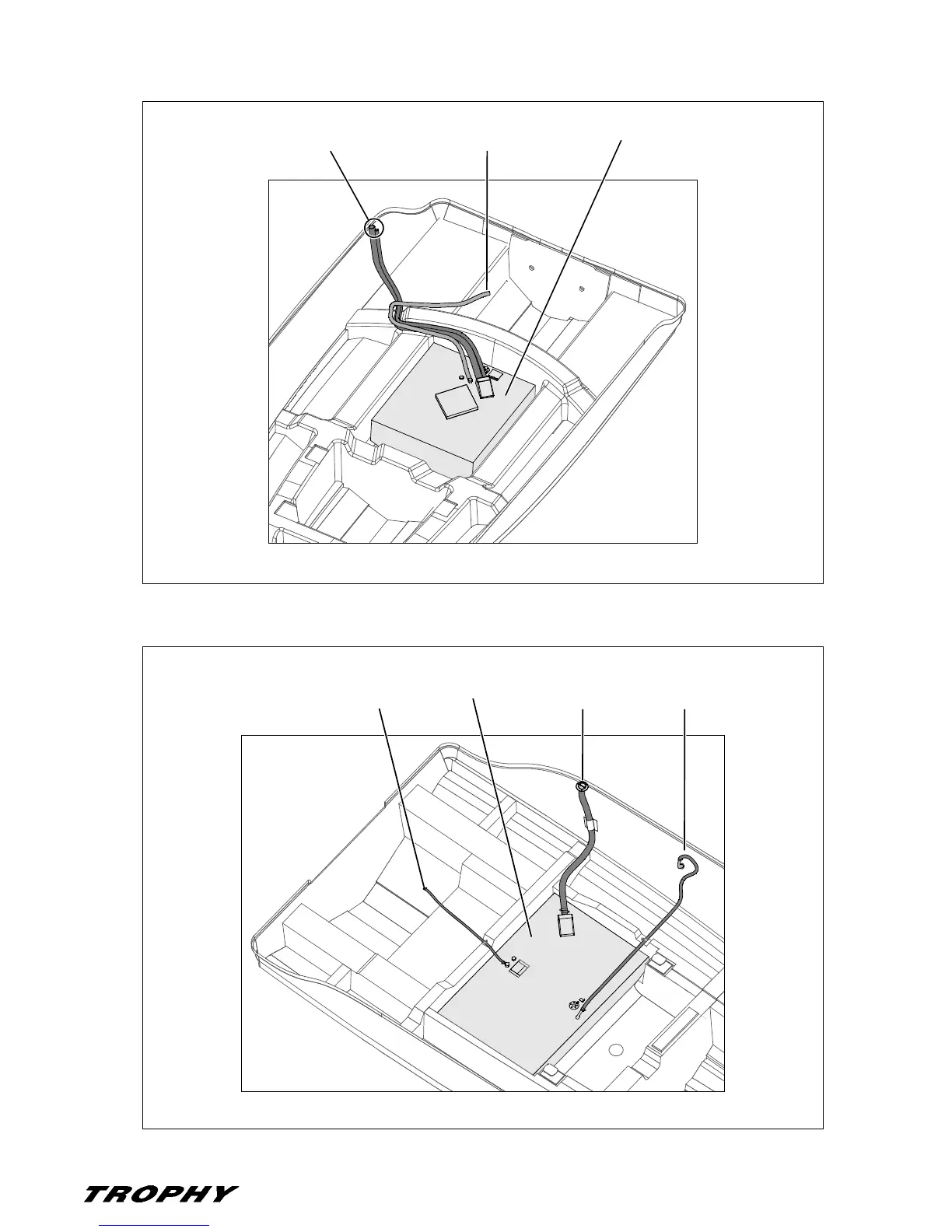 TROPHY