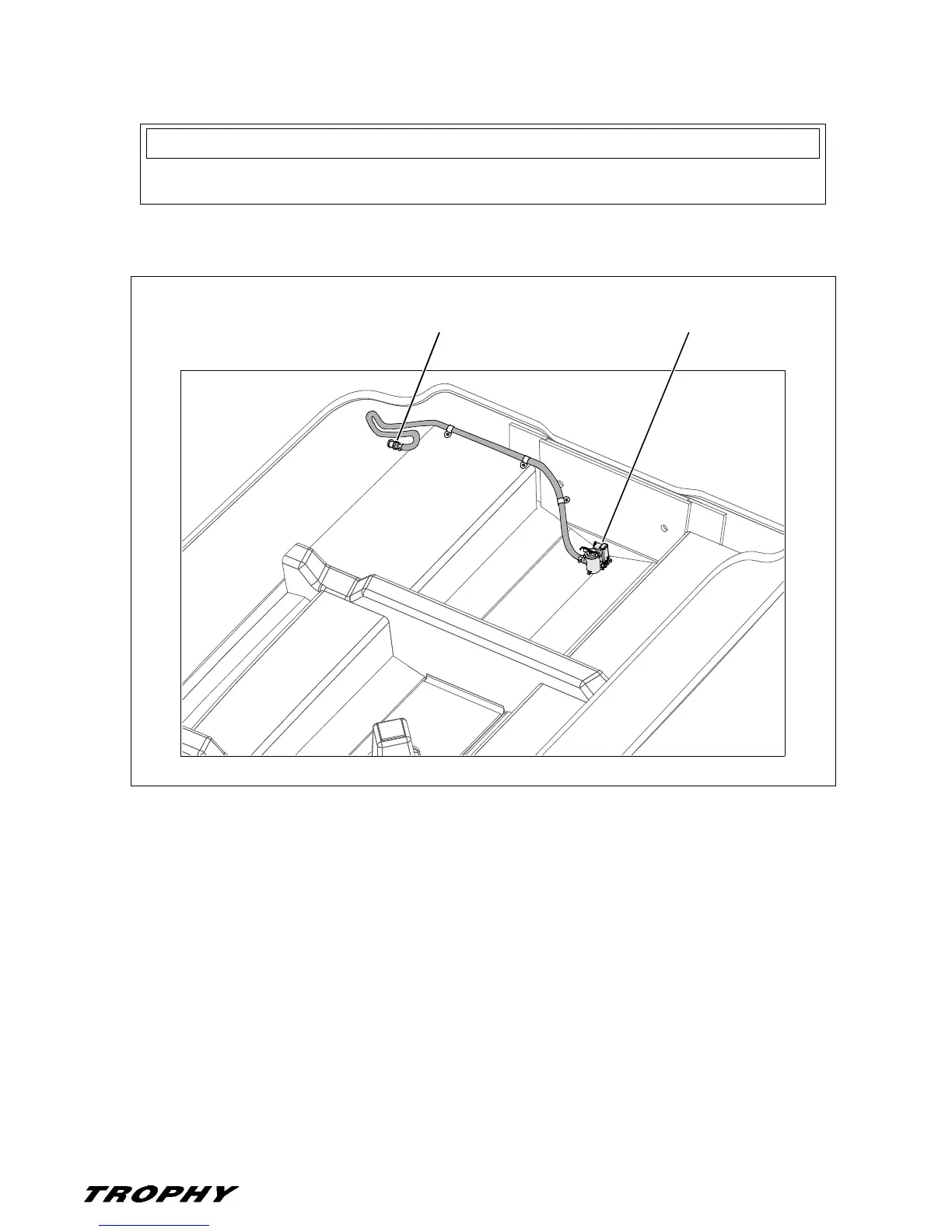 TROPHY