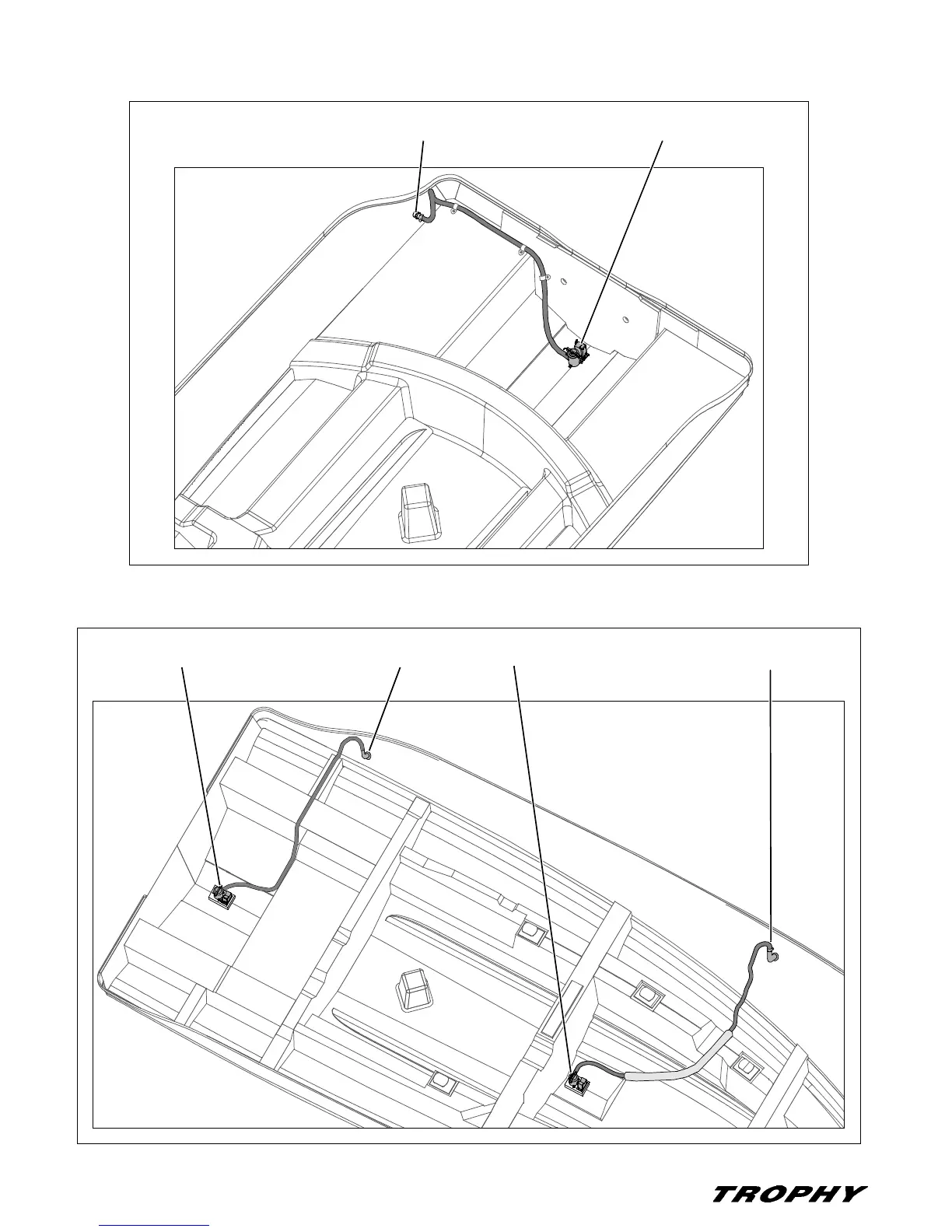 TROPHY