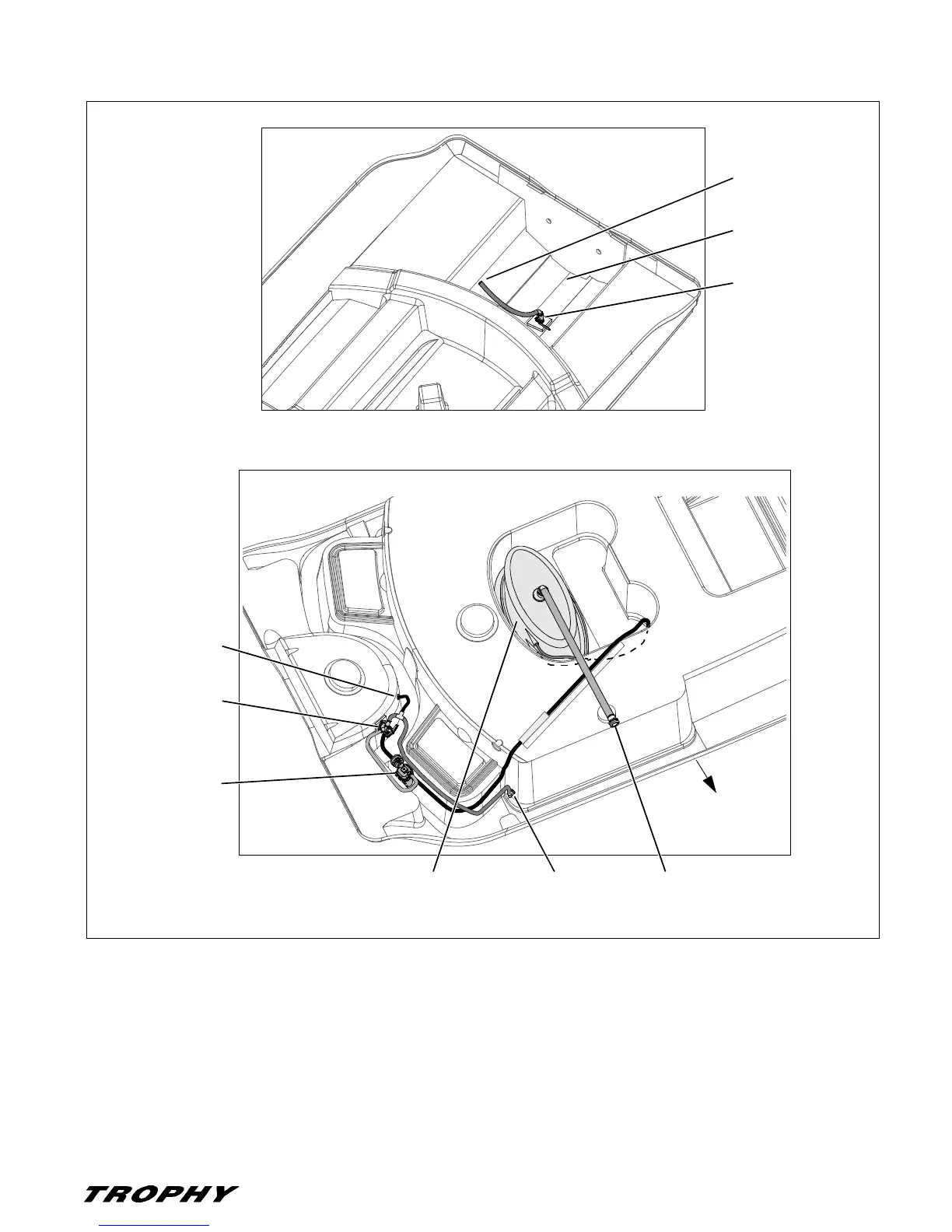 TROPHY