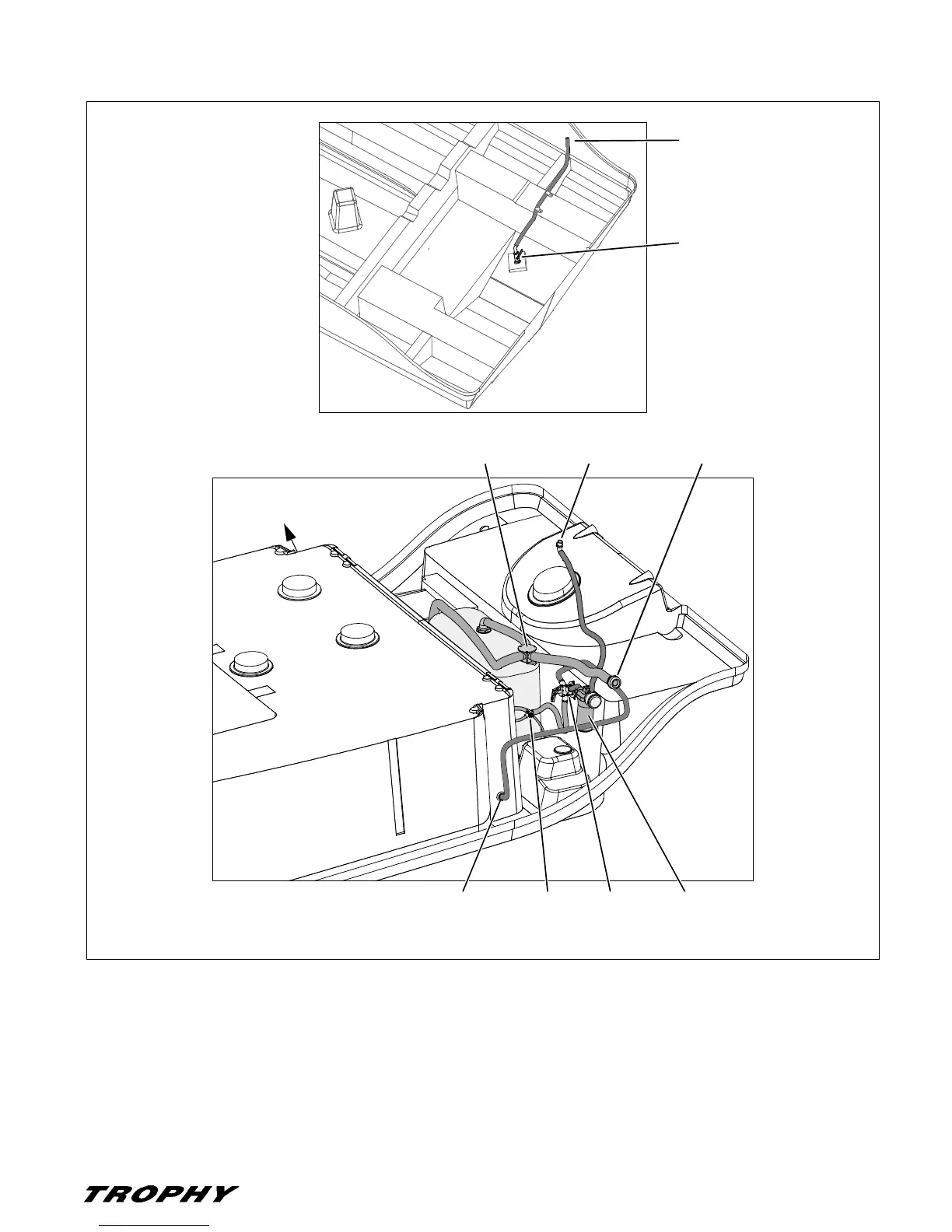 TROPHY