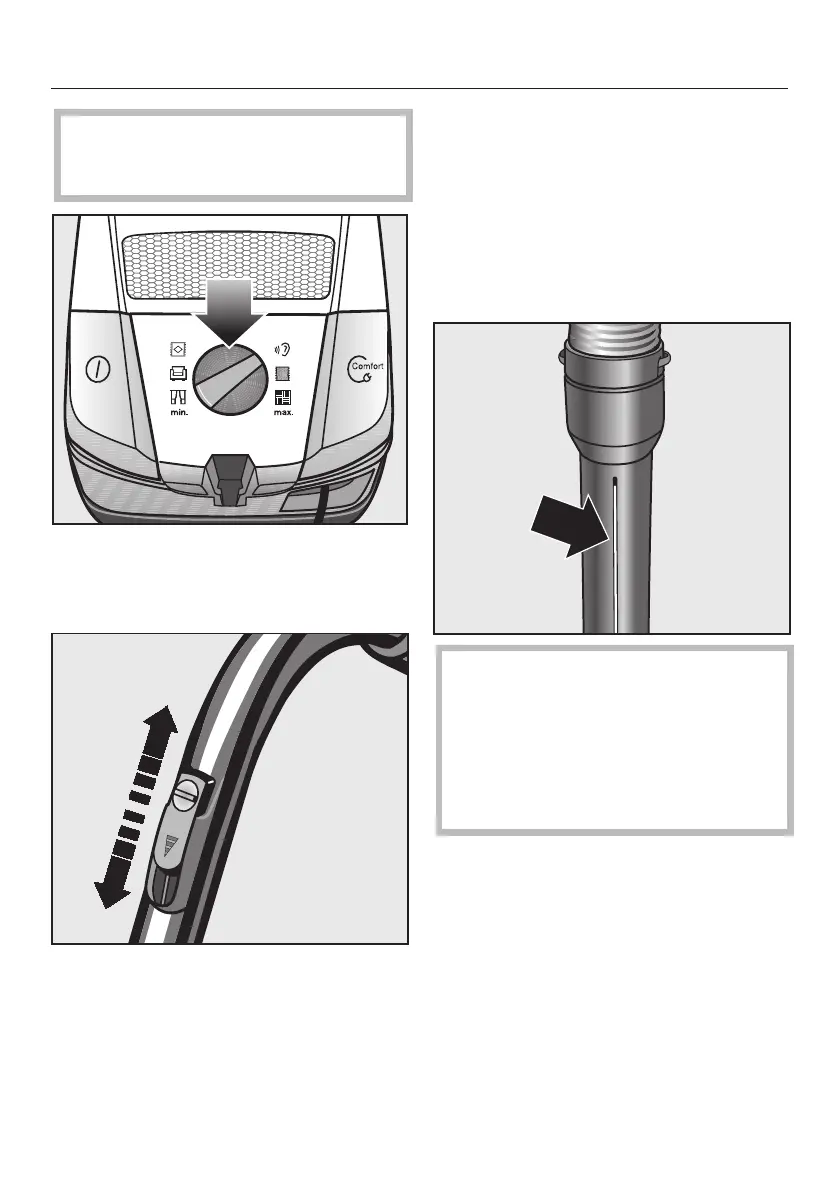 min.

max.

Comfort