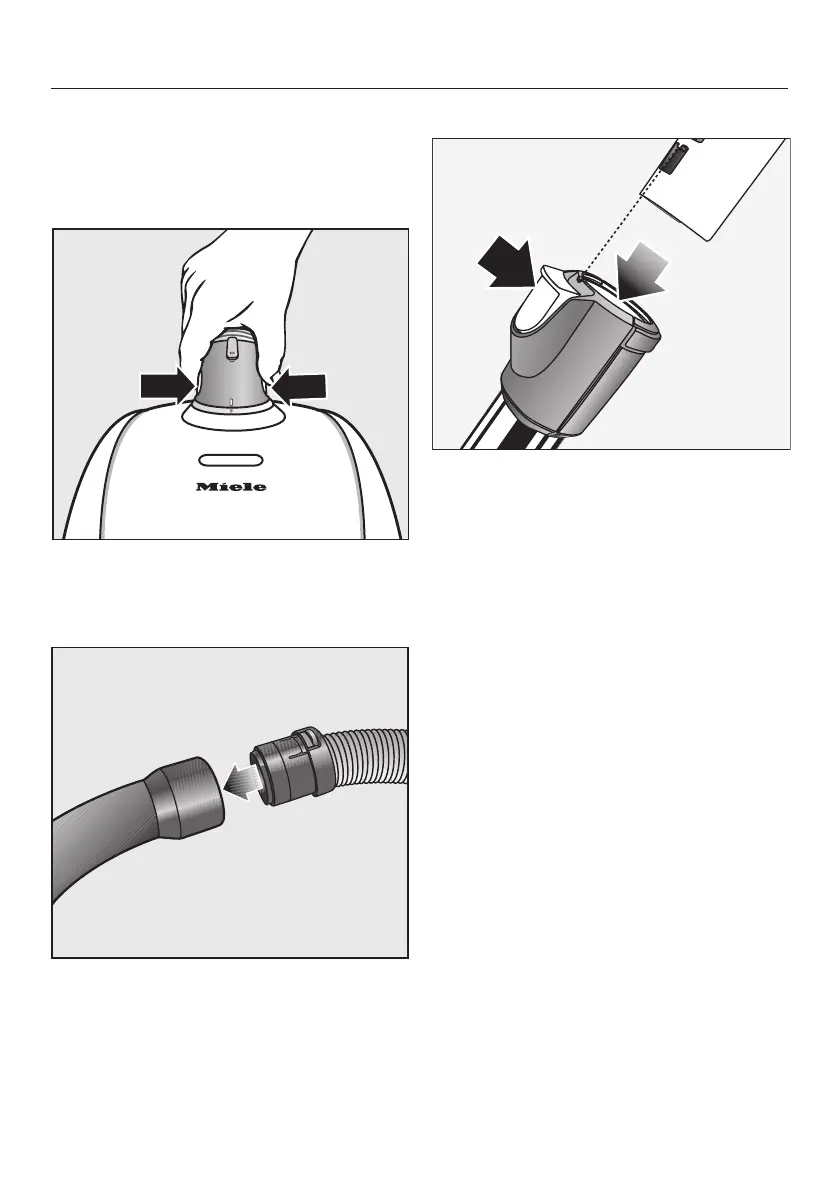 Miele