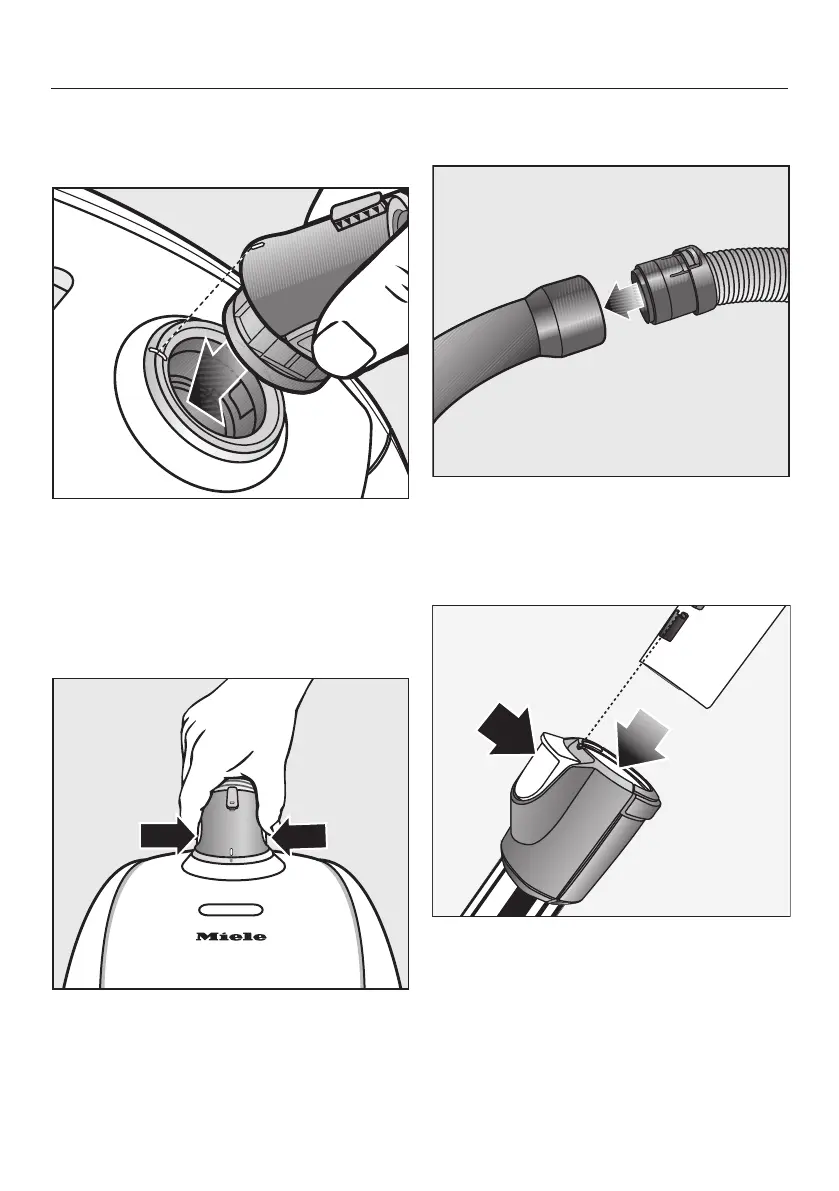 Miele