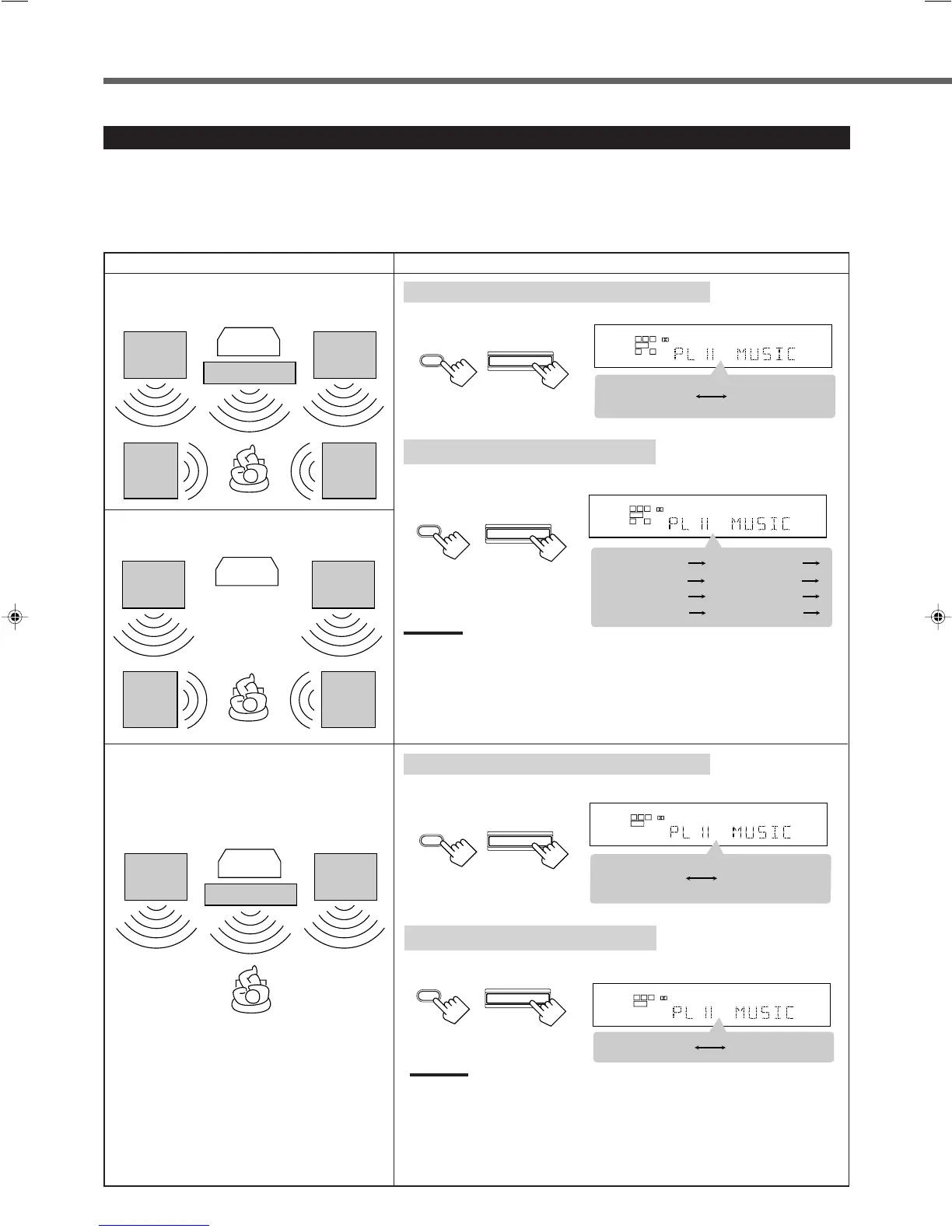 PL II MUSIC

PL II MUSIC

PL II MUSIC

PL II MUSIC