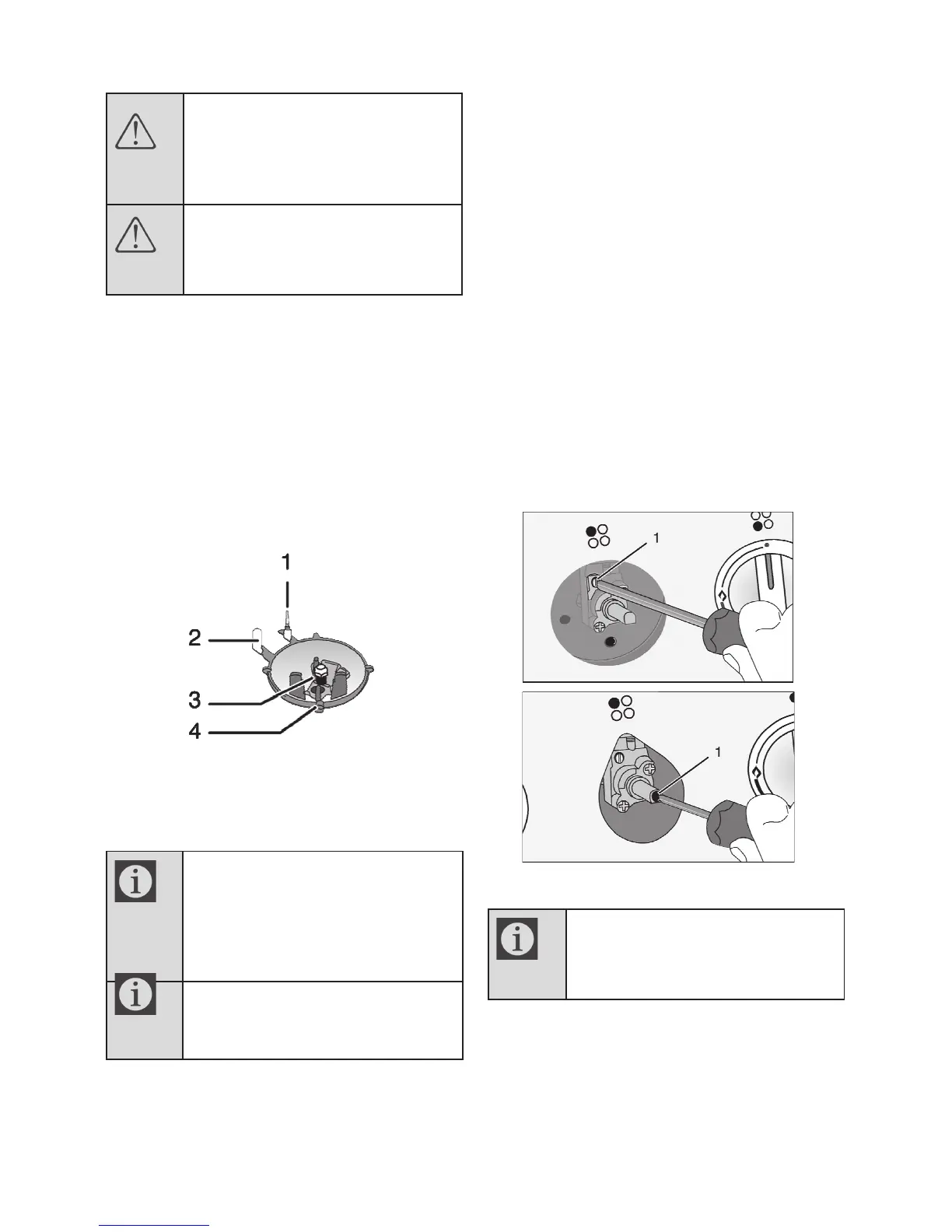 1
2
3
4

1

1