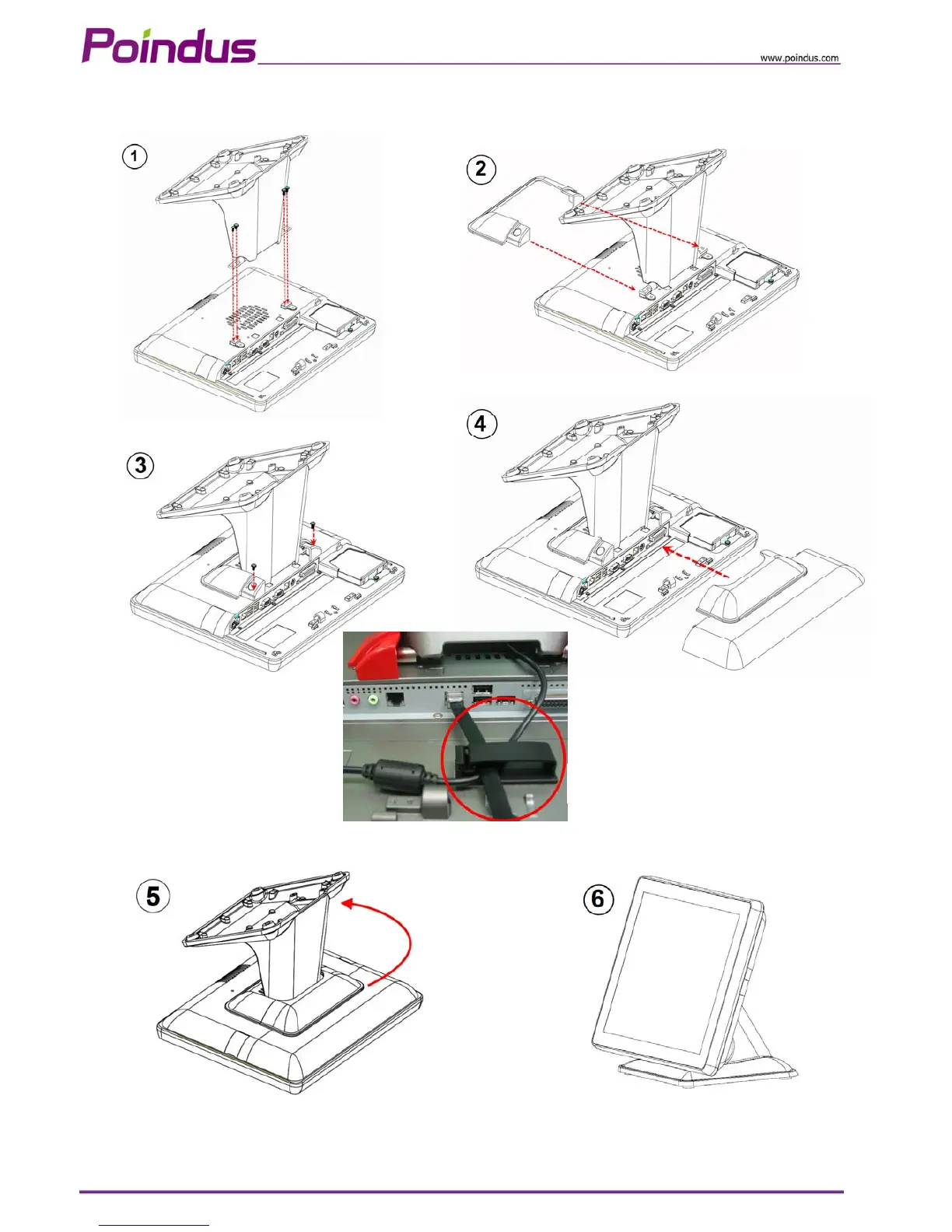 Poindus

www.poindus.com

1

2

3

4

5

6