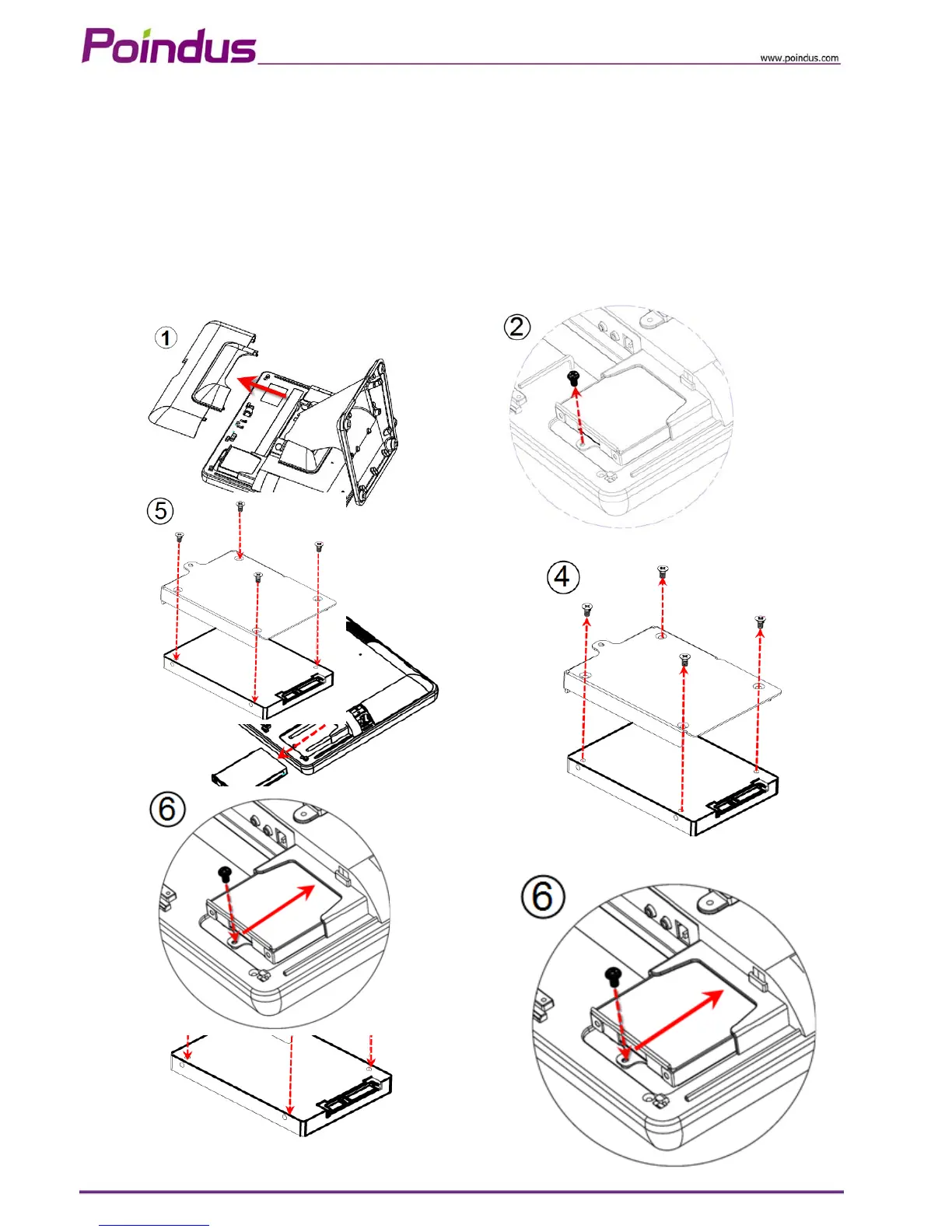 Poindus

www.poindus.com

1

2

5

4

6

6