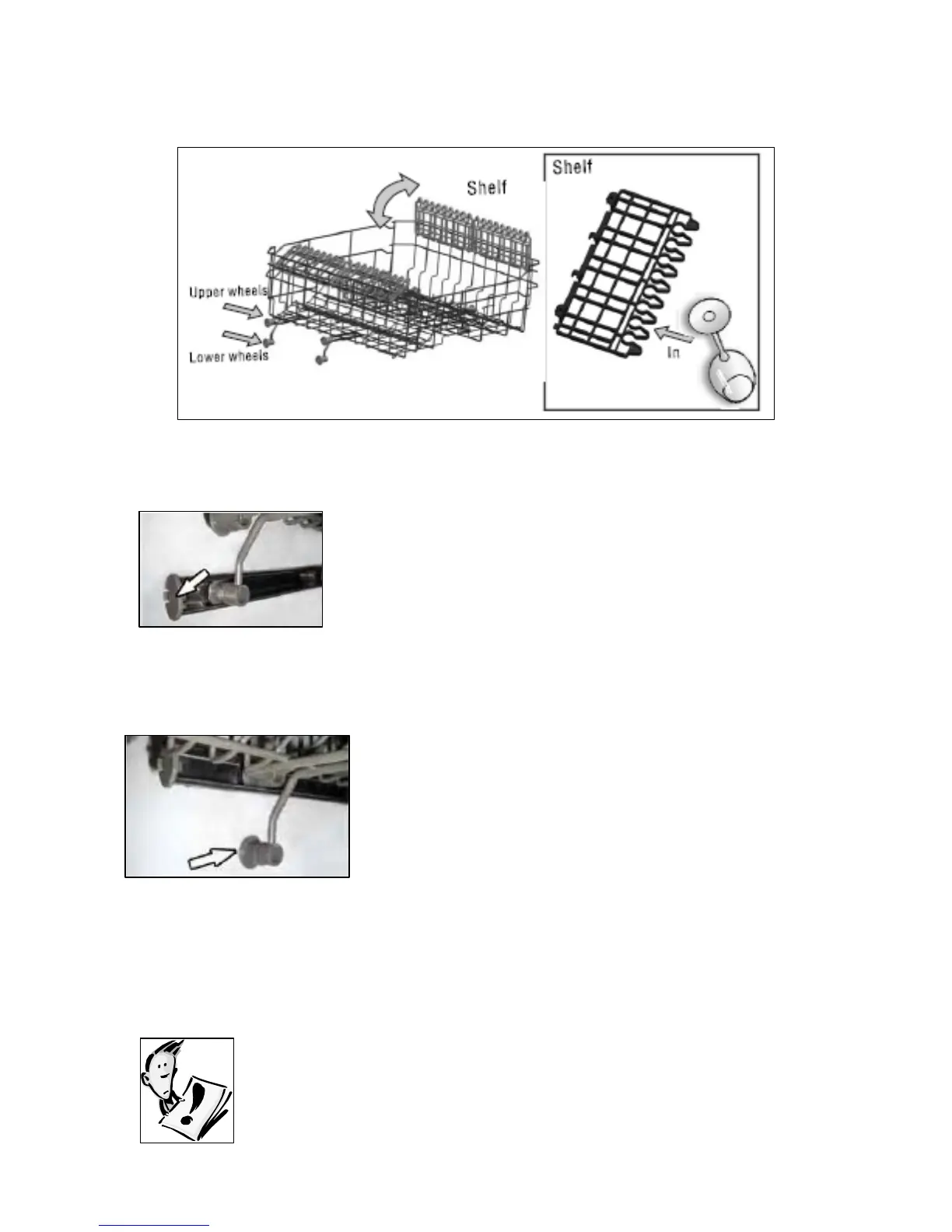 Shelf

Upper wheels

Lower wheels

Shelf

In