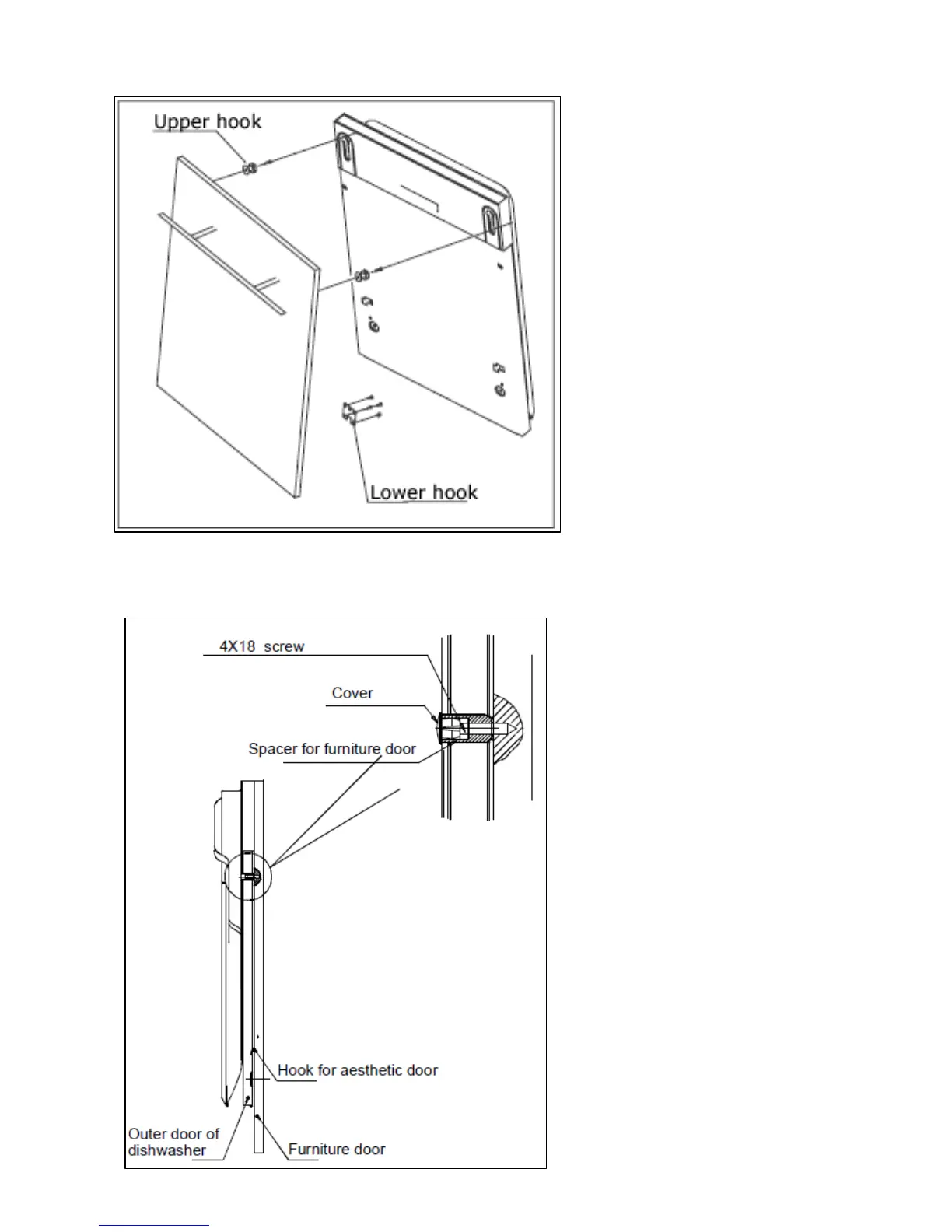 Upper hook

Lower hook

4X18 screw

Cover

Spacer for furniture door

Hook for aesthetic door

Outer door of dishwasher

Furniture door