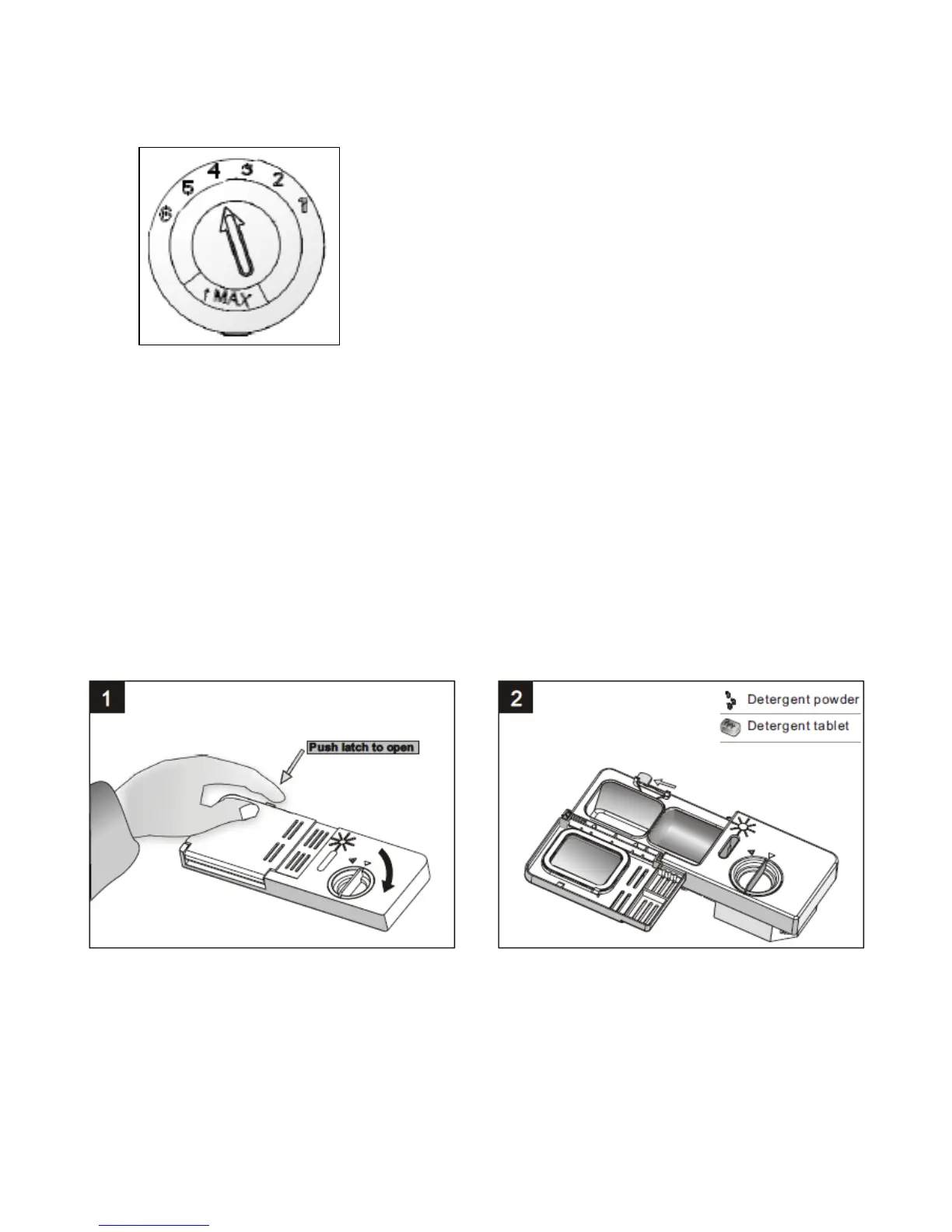 6 5 4 3 2 1
MAX

1
Push latch to open

2
Detergent powder
Detergent tablet