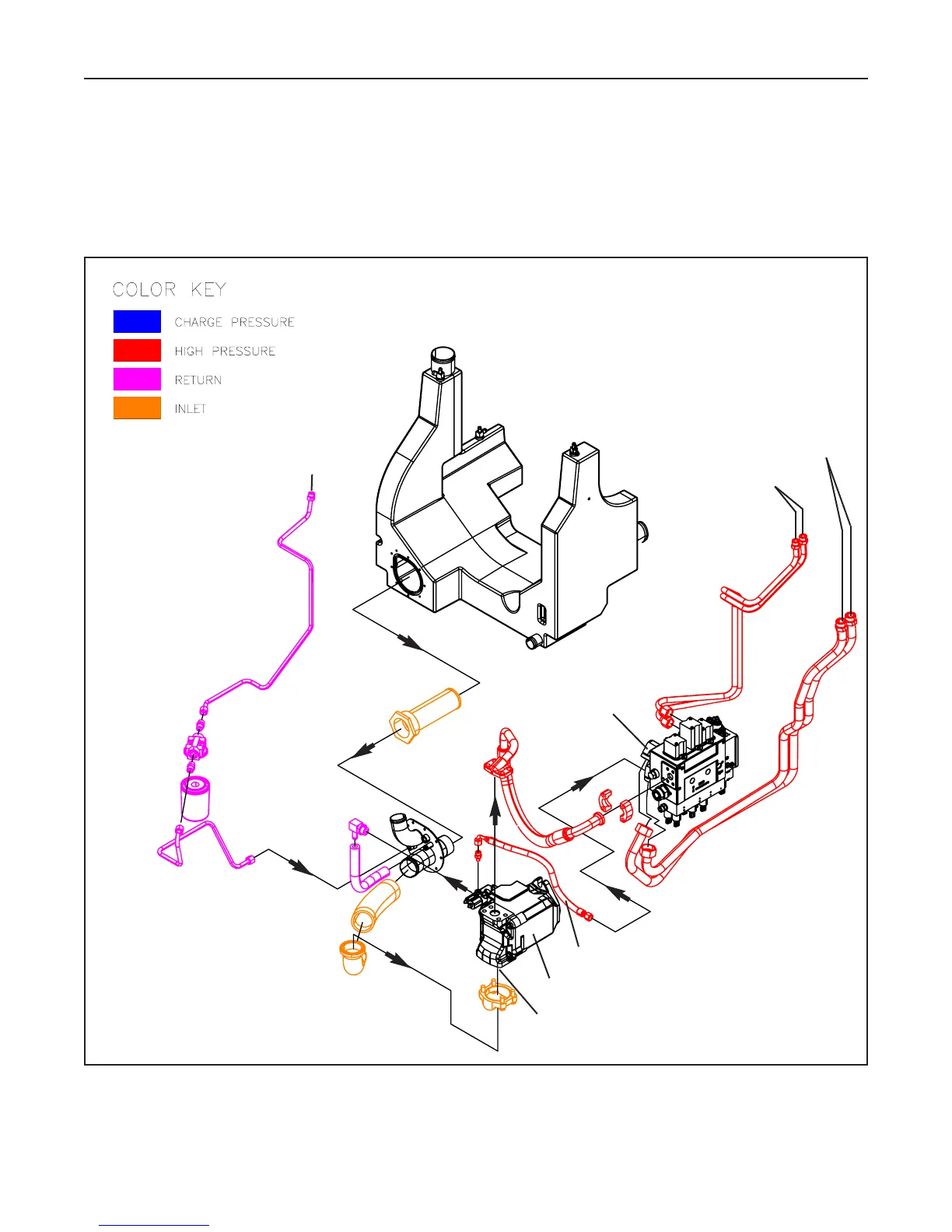 COLOR KEY

CHARGE PRESSURE

HIGH PRESSURE

RETURN

INLET