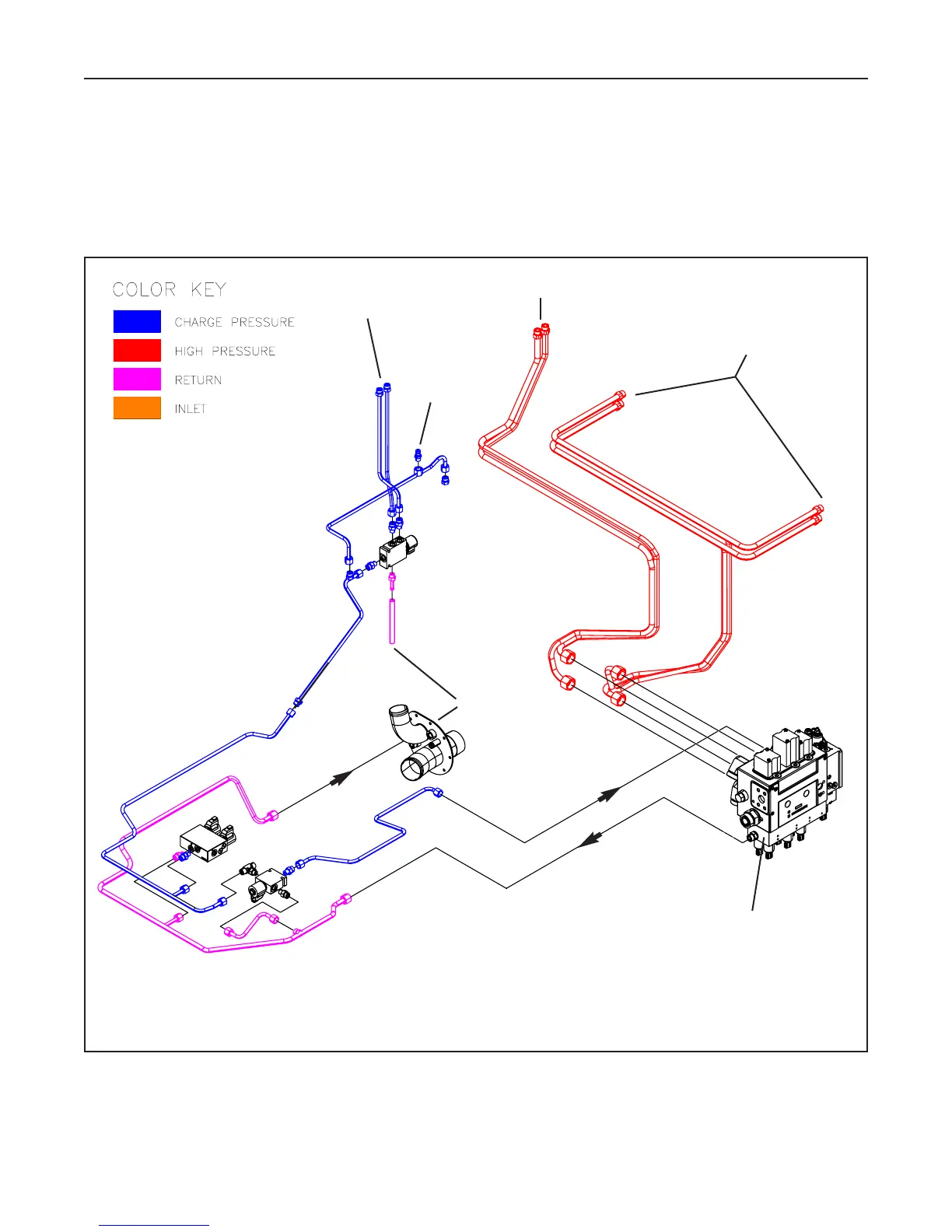 COLOR KEY

CHARGE PRESSURE

HIGH PRESSURE

RETURN

INLET