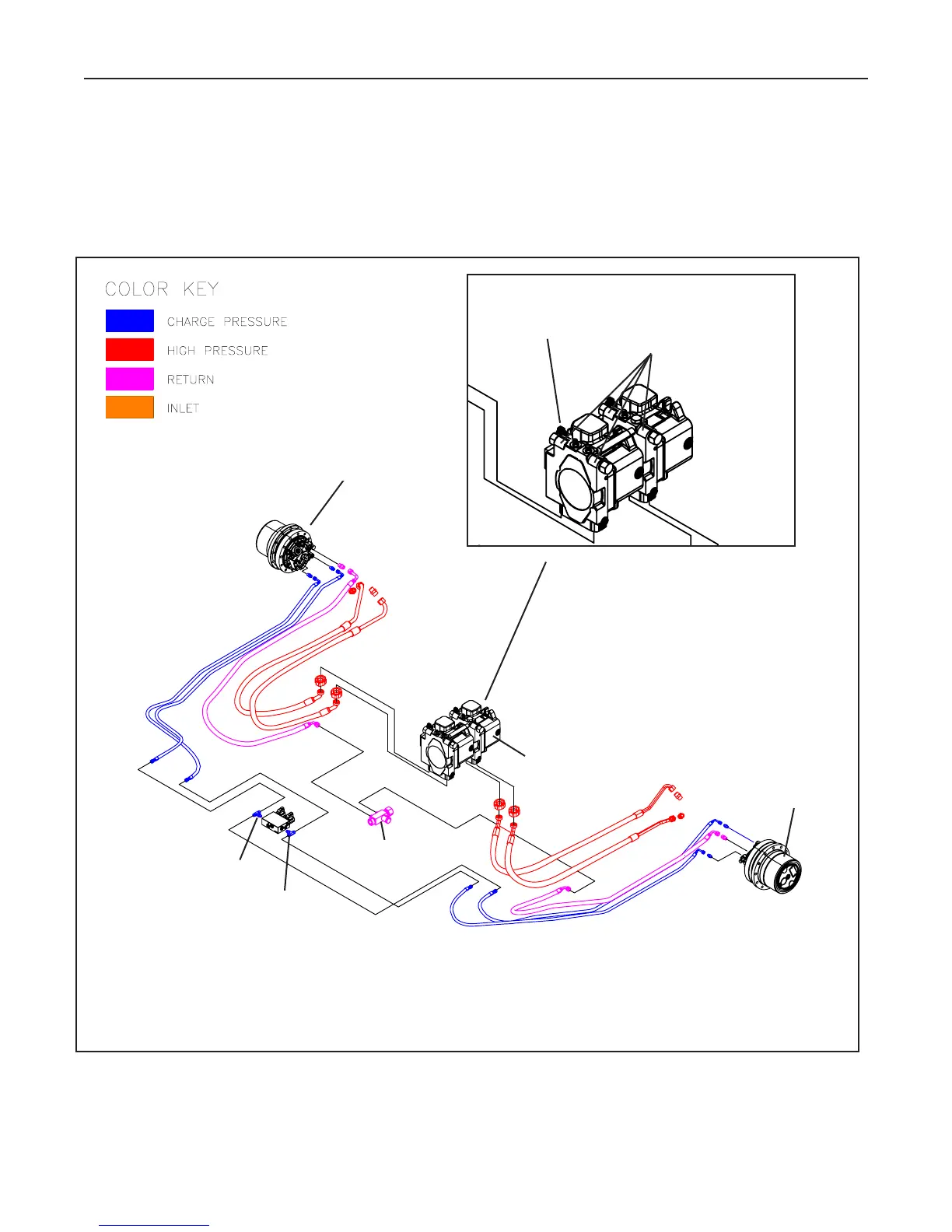 COLOR KEY

CHARGE PRESSURE

HIGH PRESSURE

RETURN

INLET