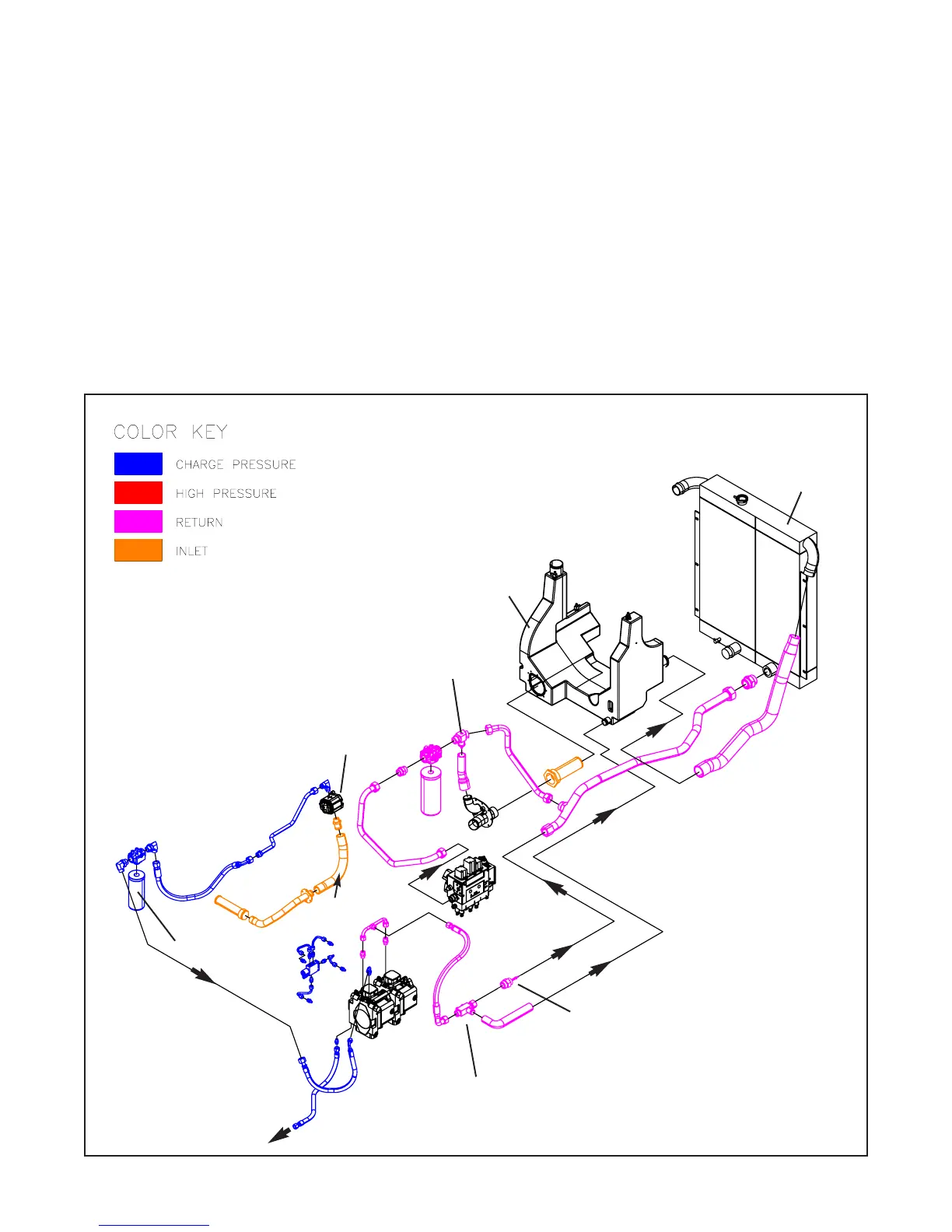 COLOR KEY

CHARGE PRESSURE

HIGH PRESSURE

RETURN

INLET